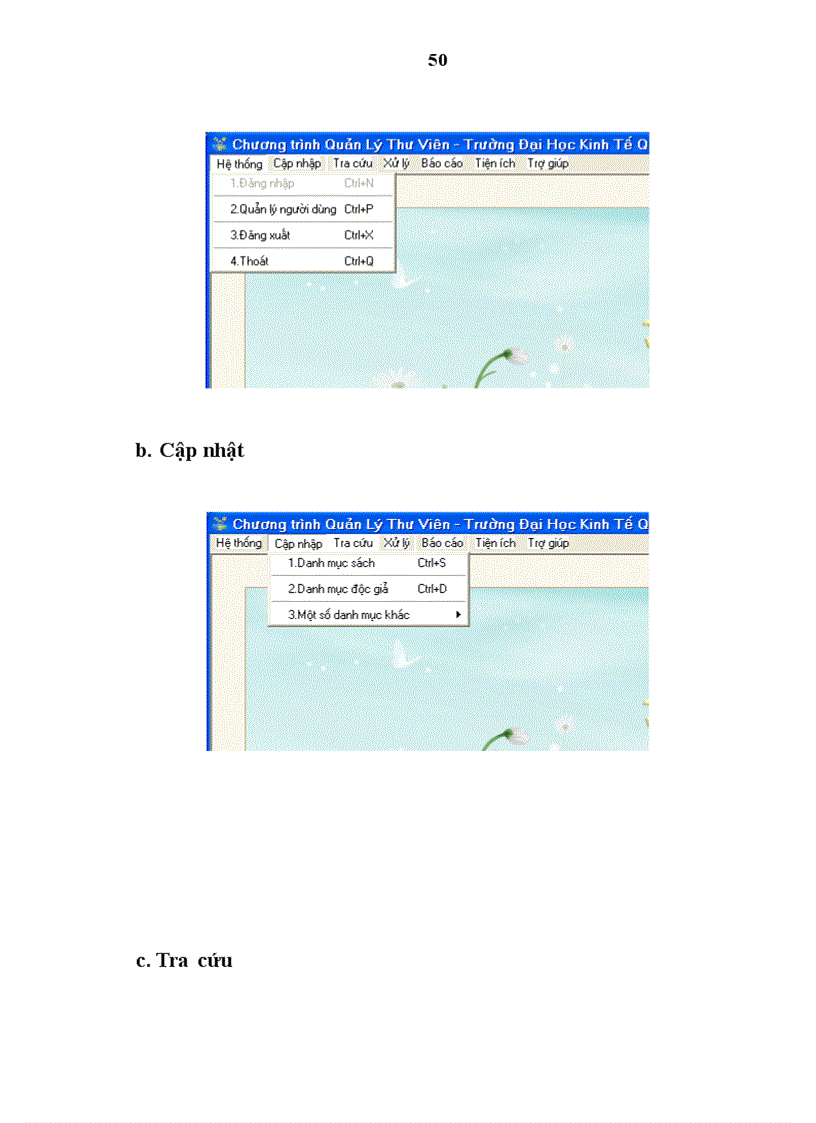 50

Chương trình Quản Lý Thư Viện - Trường Đại Học Kinh Tế Q

Hệ thống Cập nhập Tra cứu Xử lý Báo cáo Tiện ích Trợ giúp

1.Đăng nhập Ctrl+N
2.Quản lý người dùng Ctrl+P
3.Đăng xuất Ctrl+X
4.Thoát Ctrl+Q

b. Cập nhật

Chương trình Quản Lý Thư Viện - Trường Đại Học Kinh Tế Q

Hệ thống Cập nhập Tra cứu Xử lý Báo cáo Tiện ích Trợ giúp

1.Danh mục sách Ctrl+S
2.Danh mục độc giả Ctrl+D
3.Một số danh mục khác

c. Tra cứu