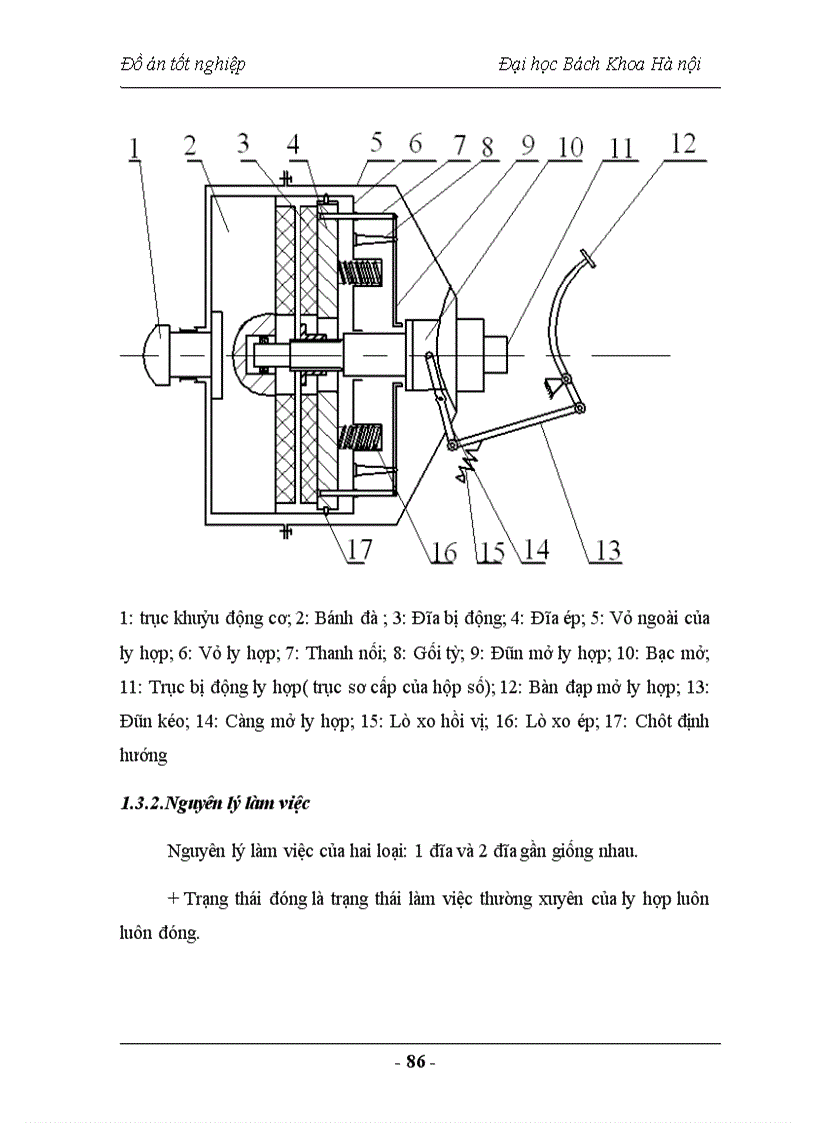 Đồ án tốt nghiệp

Đại học Bách Khoa Hà nội

1 2 3 4 5 6 7 8 9 10 11 12

17 16 15 14 13

1: trục khuỷu động cơ; 2: Bánh đà ; 3: Đĩa bị động; 4: Đĩa ép; 5: Vỏ ngoài của ly hợp; 6: Vỏ ly hợp; 7: Thanh nối; 8: Gối tỳ; 9: Đũn mở ly hợp; 10: Bạc mở; 11: Trục bị động ly hợp( trục sơ cấp của hộp số); 12: Bàn đạp mở ly hợp; 13: Đũn kéo; 14: Càng mở ly hợp; 15: Lò xo hồi vị; 16: Lò xo ép; 17: Chốt định hướng

1.3.2.Nguyên lý làm việc

Nguyên lý làm việc của hai loại: 1 đĩa và 2 đĩa gần giống nhau.

+ Trạng thái đóng là trạng thái làm việc thường xuyên của ly hợp luôn luôn đóng.

- 86 -