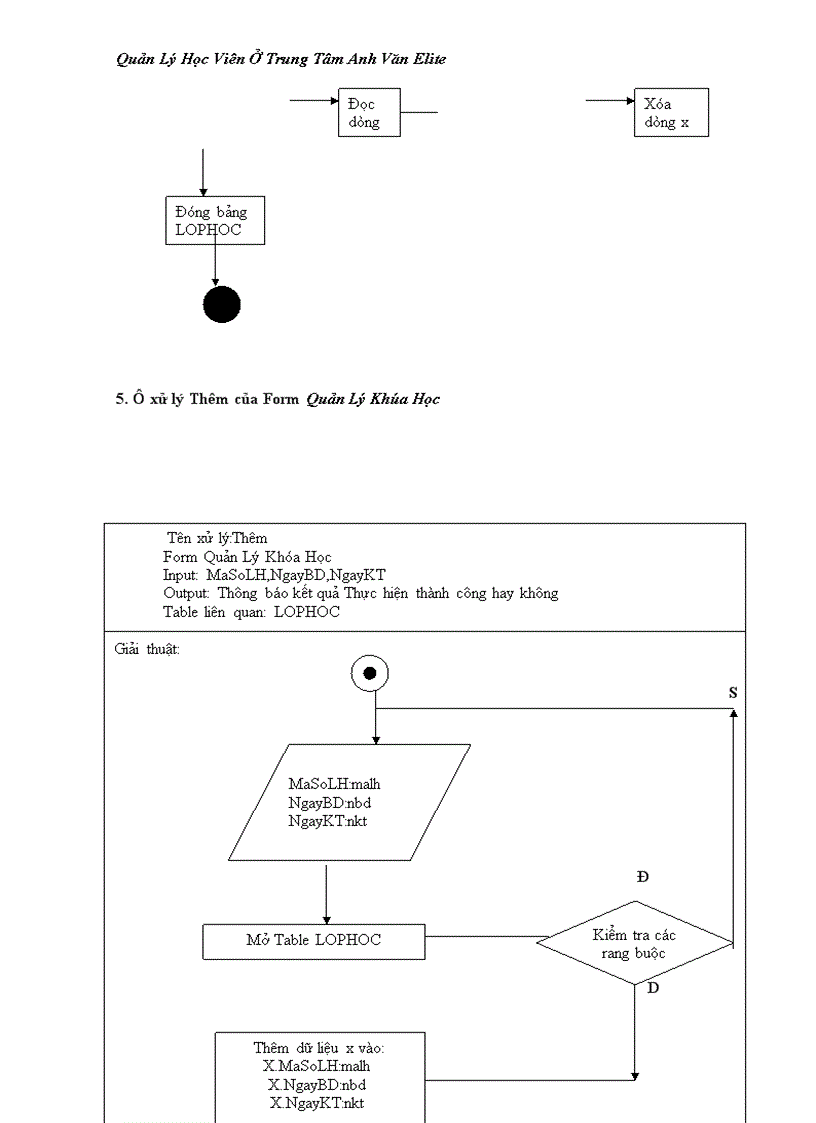 Quản Lý Học Viên Ở Trung Tâm Anh Văn Elite

Đọc dòng

Xóa dòng x

Đóng bảng LOPHOC

5. Ô xử lý Thêm của Form Quản Lý Khúa Học

Tên xử lý:Thêm
Form Quản Lý Khóa Học
Input: MaSoLH,NgayBD,NgayKT
Output: Thông báo kết quả Thực hiện thành công hay không
Table liên quan: LOPHOC

Giải thuật:

S

MaSoLH:malh
NgayBD:nbd
NgayKT:nkt

Đ

Mở Table LOPHOC

Kiểm tra các rang buộc

D

Thêm dữ liệu x vào:
X.MaSoLH:malh
X.NgayBD:nbd
X.NgayKT:nkt