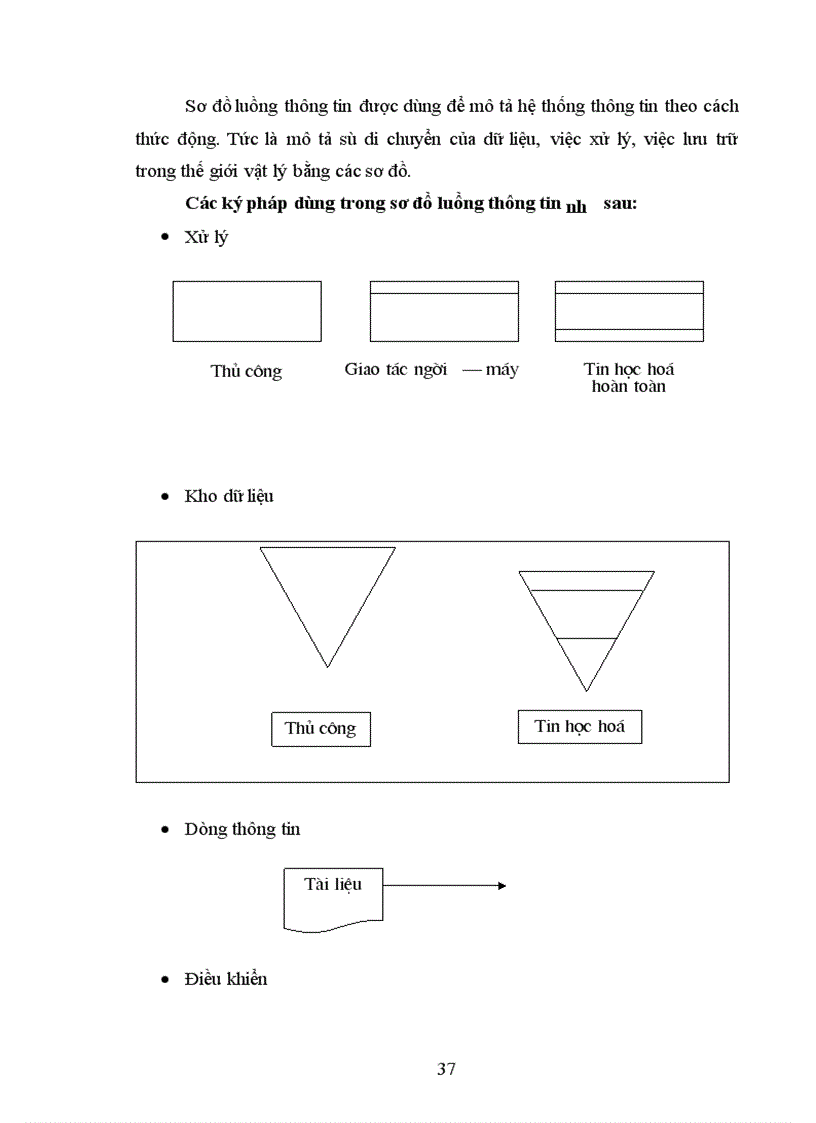 Sơ đồ luồng thông tin được dùng để mô tả hệ thống thông tin theo cách thức động. Tức là mô tả sù di chuyển của dữ liệu, việc xử lý, việc lưu trữ trong thế giới vật lý bằng các sơ đồ.

Các ký pháp dùng trong sơ đồ luồng thông tin nh sau:

• Xử lý

Thủ công

Giao tác ngời — máy

Tin học hoá hoàn toàn

• Kho dữ liệu

Thủ công

Tin học hoá

• Dòng thông tin

Tài liệu

• Điều khiển

37