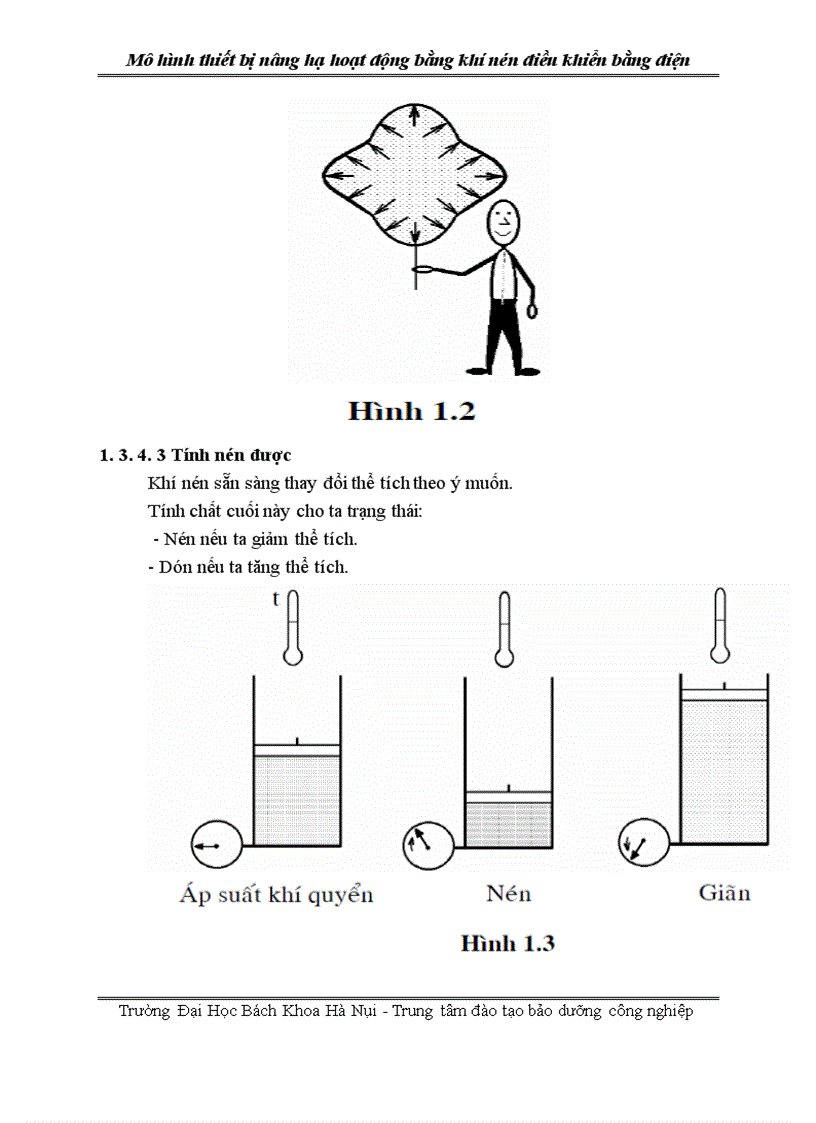 Mô hình thiết bị nâng hạ hoạt động bằng khí nén điều khiển bằng điện

Hình 1.2

1. 3. 4. 3 Tính nén được

Khí nén sẵn sàng thay đổi thể tích theo ý muốn.

Tính chất cuối này cho ta trạng thái:

- Nén nếu ta giảm thể tích.

- Dón nếu ta tăng thể tích.

t

Áp suất khí quyển

Nén

Giãn

Hình 1.3

Trường Đại Học Bách Khoa Hà Nụi - Trung tâm đào tạo bảo dưỡng công nghiệp