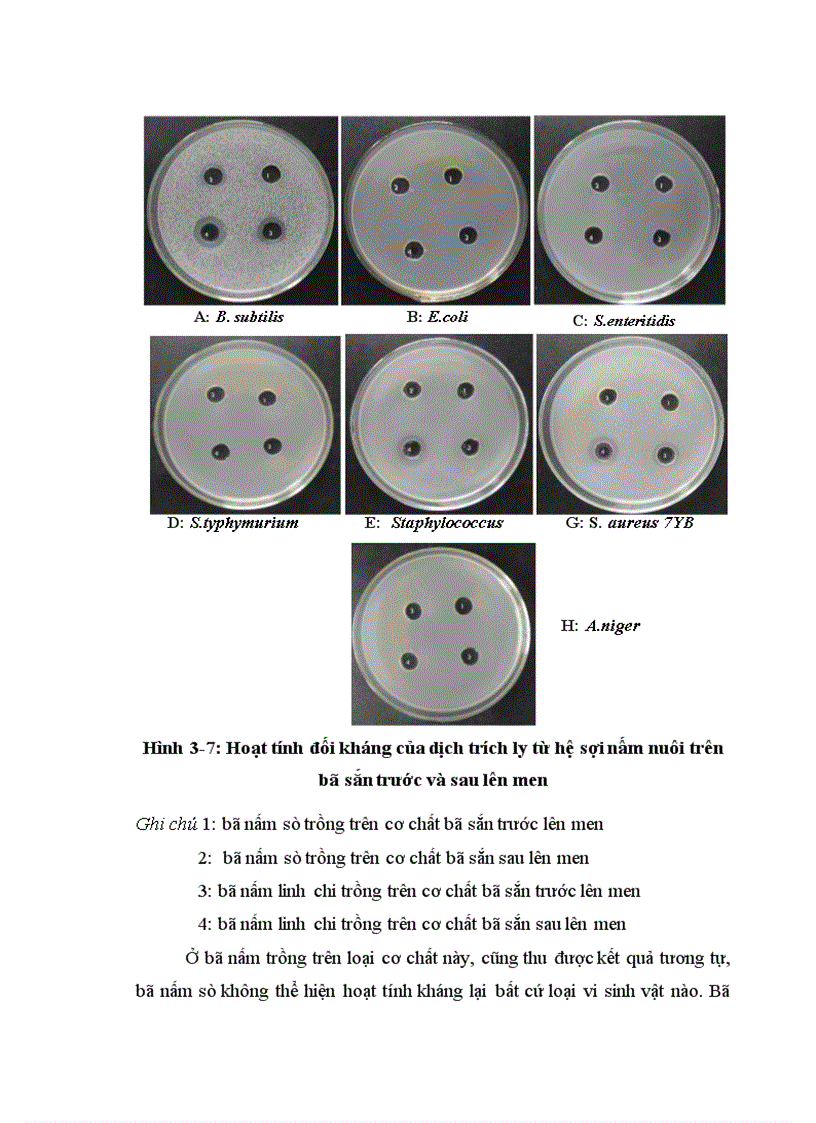 A: B. subtilis

B: E.coli

C: S.enteritidis

D: S.typhymurium

E: Staphylococcus

G: S. aureus 7YB

H: A.niger

Hình 3-7: Hoạt tính đối kháng của dịch trích ly từ hệ sợi nấm nuôi trên bã sắn trước và sau lên men

Ghi chú 1: bã nấm sò trồng trên cơ chất bã sắn trước lên men

2: bã nấm sò trồng trên cơ chất bã sắn sau lên men

3: bã nấm linh chi trồng trên cơ chất bã sắn trước lên men

4: bã nấm linh chi trồng trên cơ chất bã sắn sau lên men

Ở bã nấm trồng trên loại cơ chất này, cũng thu được kết quả tương tự, bã nấm sò không thể hiện hoạt tính kháng lại bất cứ loại vi sinh vật nào. Bã