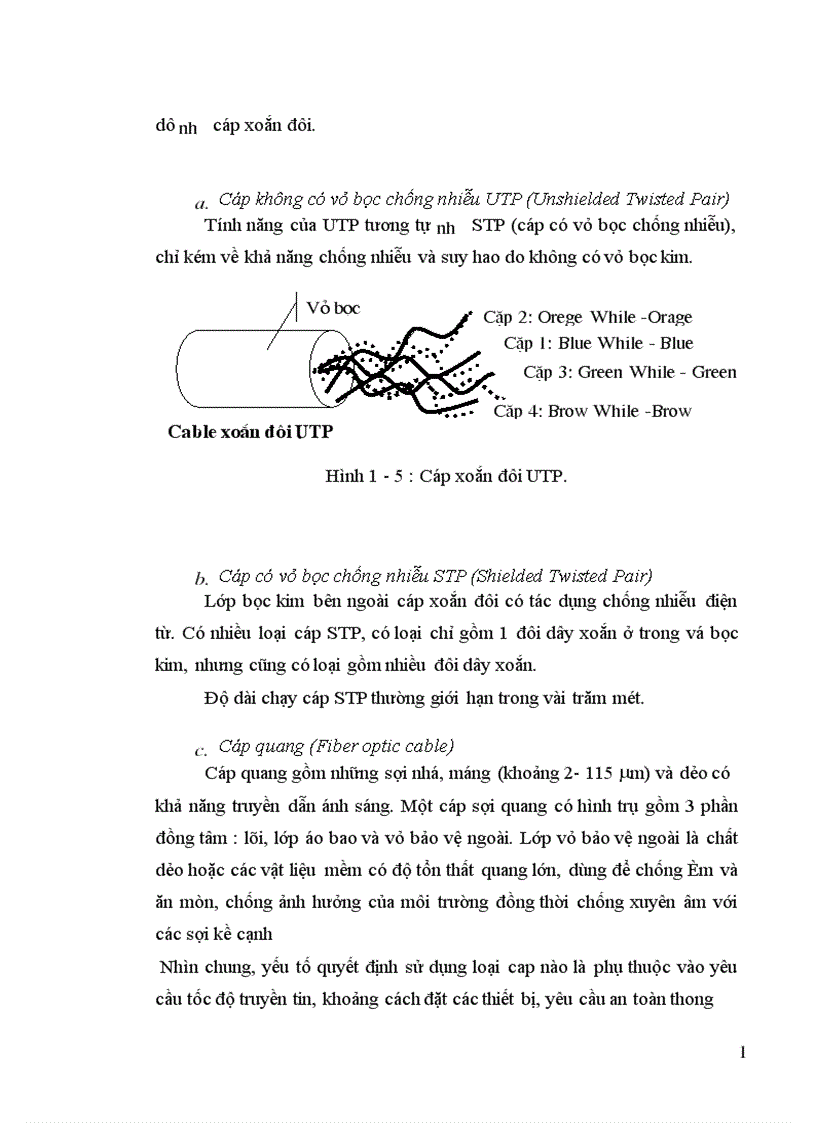 dô nh cáp xoắn đôi.

a. Cáp không có vỏ bọc chống nhiễu UTP (Unshielded Twisted Pair)

Tính năng của UTP tương tự nh STP (cáp có vỏ bọc chống nhiễu), chỉ kém về khả năng chống nhiễu và suy hao do không có vỏ bọc kim.

Vỏ bọc

Cặp 2: Orege While -Orage

Cặp 1: Blue While - Blue

Cặp 3: Green While - Green

Cặp 4: Brow While -Brow

Cable xoắn đôi UTP

Hình 1 - 5 : Cáp xoắn đôi UTP.

b. Cáp có vỏ bọc chống nhiễu STP (Shielded Twisted Pair)

Lớp bọc kim bên ngoài cáp xoắn đôi có tác dụng chống nhiễu điện từ. Có nhiều loại cáp STP, có loại chỉ gồm 1 đôi dây xoắn ở trong vá bọc kim, nhưng cũng có loại gồm nhiều đôi dây xoắn.

Độ dài chạy cáp STP thường giới hạn trong vài trăm mét.

c. Cáp quang (Fiber optic cable)

Cáp quang gồm những sợi nhá, máng (khoảng 2- 115 μm) và dẻo có khả năng truyền dẫn ánh sáng. Một cáp sợi quang có hình trụ gồm 3 phần đồng tâm : lõi, lớp áo bao và vỏ bảo vệ ngoài. Lớp vỏ bảo vệ ngoài là chất dẻo hoặc các vật liệu mềm có độ tổn thất quang lớn, dùng để chống Èm và ăn mòn, chống ảnh hưởng của môi trường đồng thời chống xuyên âm với các sợi kề cạnh

Nhìn chung, yếu tố quyết định sử dụng loại cap nào là phụ thuộc vào yêu cầu tốc độ truyền tin, khoảng cách đặt các thiết bị, yêu cầu an toàn thong

1