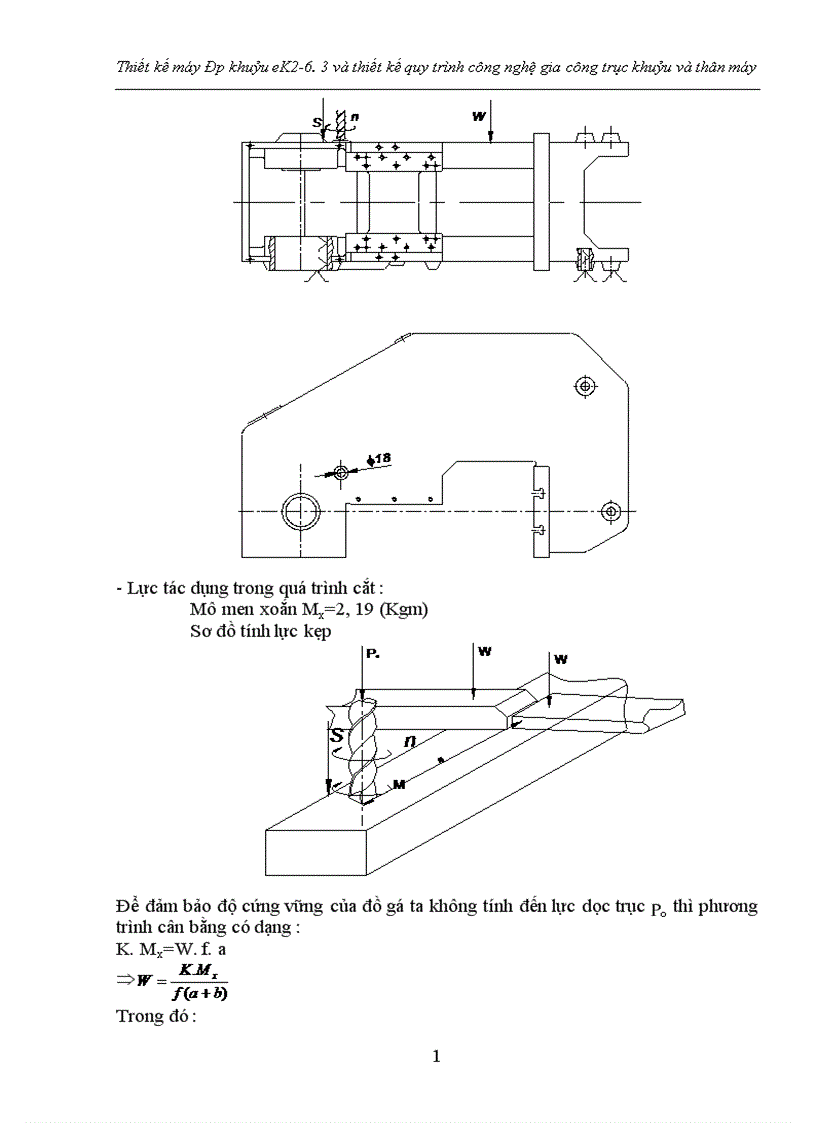 Thiết kế máy Đp khuỷu eK2-6. 3 và thiết kế quy trình công nghệ gia công trục khuỷu và thân máy

S n W

$\phi 18$

- Lực tác dụng trong quá trình cắt :

Mô men xoắn $M_x$=2, 19 (Kgm)

Sơ đồ tính lực kẹp

P. W W S n M

Để đảm bảo độ cứng vững của đồ gá ta không tính đến lực dọc trục $P_o$ thì phương trình cân bằng có dạng :

K. $M_x$=W. f. a

$\Rightarrow W = \frac{K.M_x}{f(a+b)}$

Trong đó :

1