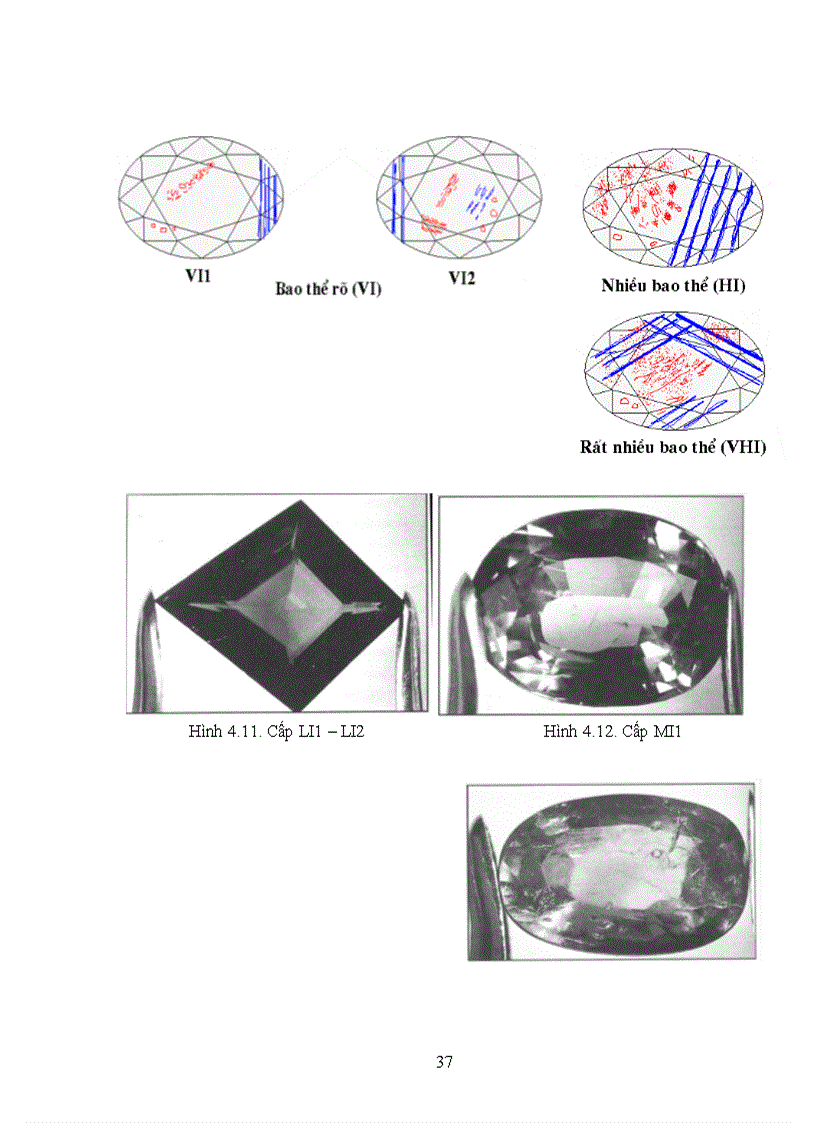 VI1

Bao thể rõ (VI)

VI2

Nhiều bao thể (HI)

Rất nhiều bao thể (VHI)

Hình 4.11. Cấp LI1 – LI2

Hình 4.12. Cấp MI1

37