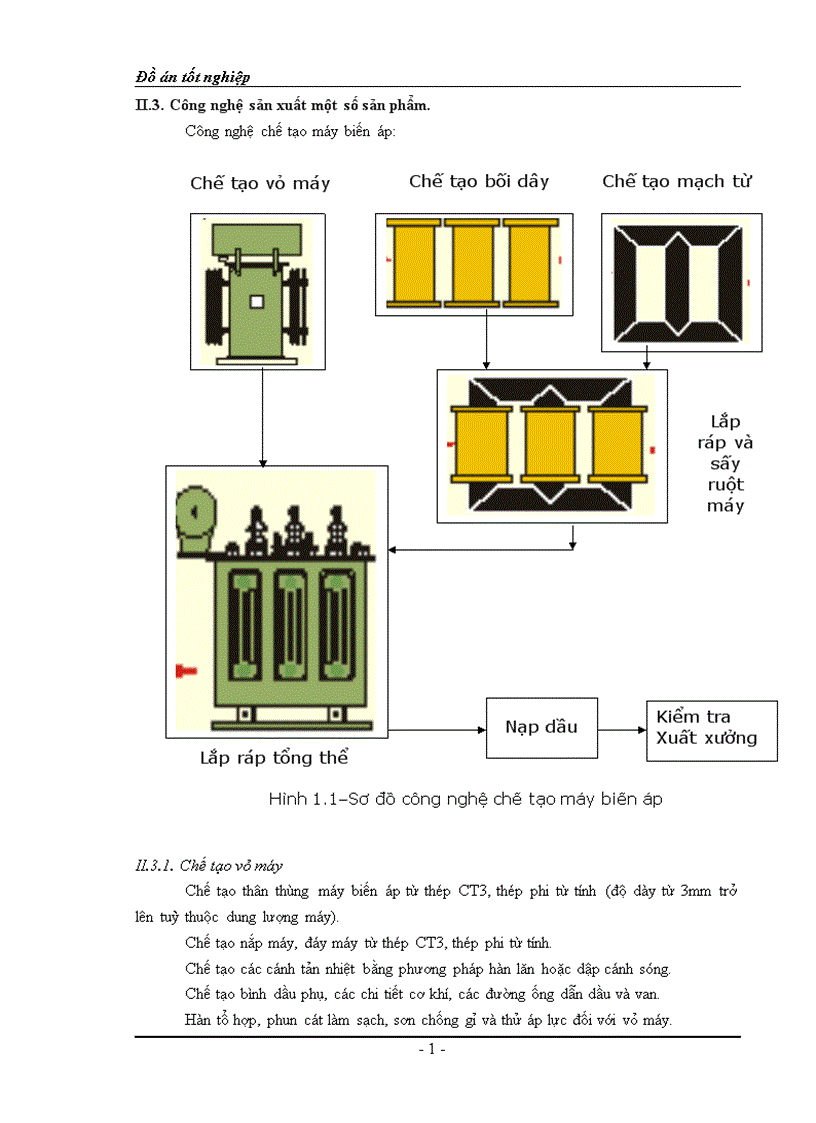 Đồ án tốt nghiệp

II.3. Công nghệ sản xuất một số sản phẩm.

Công nghệ chế tạo máy biến áp:

Chế tạo vỏ máy

Chế tạo bối dây

Chế tạo mạch từ

Lắp ráp và sấy ruột máy

Lắp ráp tổng thể

Nạp dầu

Kiểm tra Xuất xưởng

Hình 1.1–Sơ đồ công nghệ chế tạo máy biến áp

II.3.1. Chế tạo vỏ máy

Chế tạo thân thùng máy biến áp từ thép CT3, thép phi từ tính (độ dày từ 3mm trở lên tuỳ thuộc dung lượng máy).

Chế tạo nắp máy, đáy máy từ thép CT3, thép phi từ tính.

Chế tạo các cánh tản nhiệt bằng phương pháp hàn lăn hoặc dập cánh sóng.

Chế tạo bình dầu phụ, các chi tiết cơ khí, các đường ống dẫn dầu và van.

Hàn tổ hợp, phun cát làm sạch, sơn chống gỉ và thử áp lực đối với vỏ máy.

- 1 -