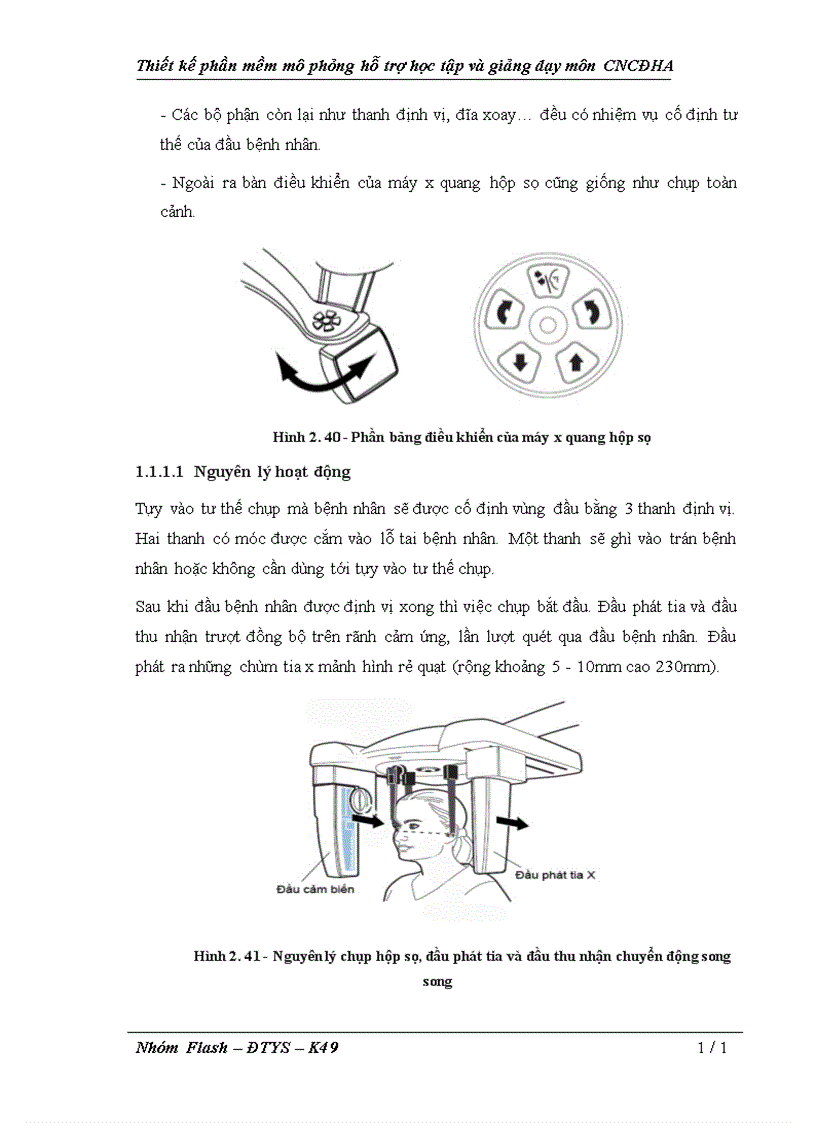 Thiết kế phần mềm mô phỏng hỗ trợ học tập và giảng dạy môn CNCĐHA

- Các bộ phận còn lại như thanh định vị, đĩa xoay… đều có nhiệm vụ cố định tư thế của đầu bệnh nhân.

- Ngoài ra bàn điều khiển của máy x quang hộp sọ cũng giống như chụp toàn cảnh.

Hình 2. 40 - Phần bảng điều khiển của máy x quang hộp sọ

1.1.1.1 Nguyên lý hoạt động

Tuỳ vào tư thế chụp mà bệnh nhân sẽ được cố định vùng đầu bằng 3 thanh định vị. Hai thanh có móc được cắm vào lỗ tai bệnh nhân. Một thanh sẽ ghì vào trán bệnh nhân hoặc không cần dùng tới tuỳ vào tư thế chụp.

Sau khi đầu bệnh nhân được định vị xong thì việc chụp bắt đầu. Đầu phát tia và đầu thu nhận trượt đồng bộ trên rãnh cảm ứng, lần lượt quét qua đầu bệnh nhân. Đầu phát ra những chùm tia x mảnh hình rẻ quạt (rộng khoảng 5 - 10mm cao 230mm).

Đầu cảm biến

Đầu phát tia X

Hình 2. 41 - Nguyên lý chụp hộp sọ, đầu phát tia và đầu thu nhận chuyển động song song

Nhóm Flash – ĐTYS – K49

1 / 1