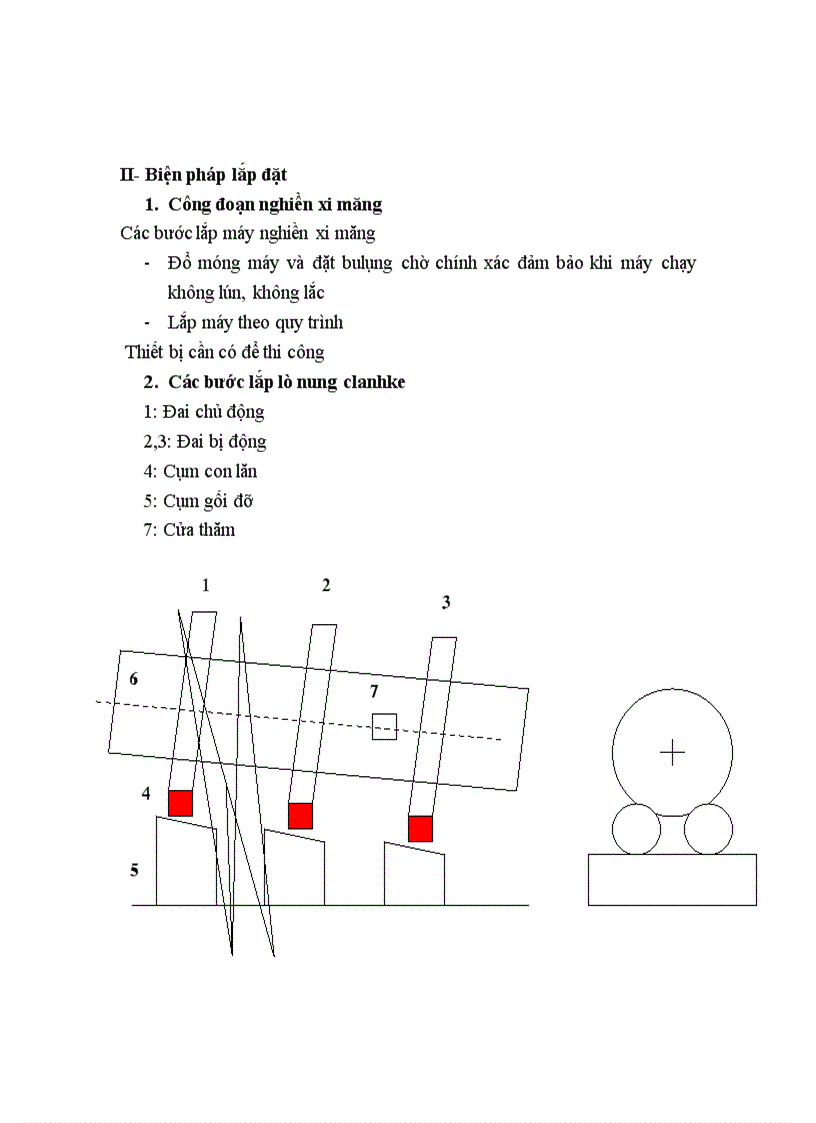 II- Biện pháp lắp đặt

1. Công đoạn nghiền xi măng

Các bước lắp máy nghiền xi măng

- Đổ móng máy và đặt bulụng chờ chính xác đảm bảo khi máy chạy không lún, không lắc
- Lắp máy theo quy trình

Thiết bị cần có để thi công

2. Các bước lắp lò nung clanhke

1: Đai chủ động

2,3: Đai bị động

4: Cụm con lăn

5: Cụm gối đỡ

7: Cửa thăm

1

2

3

6

7

4

5