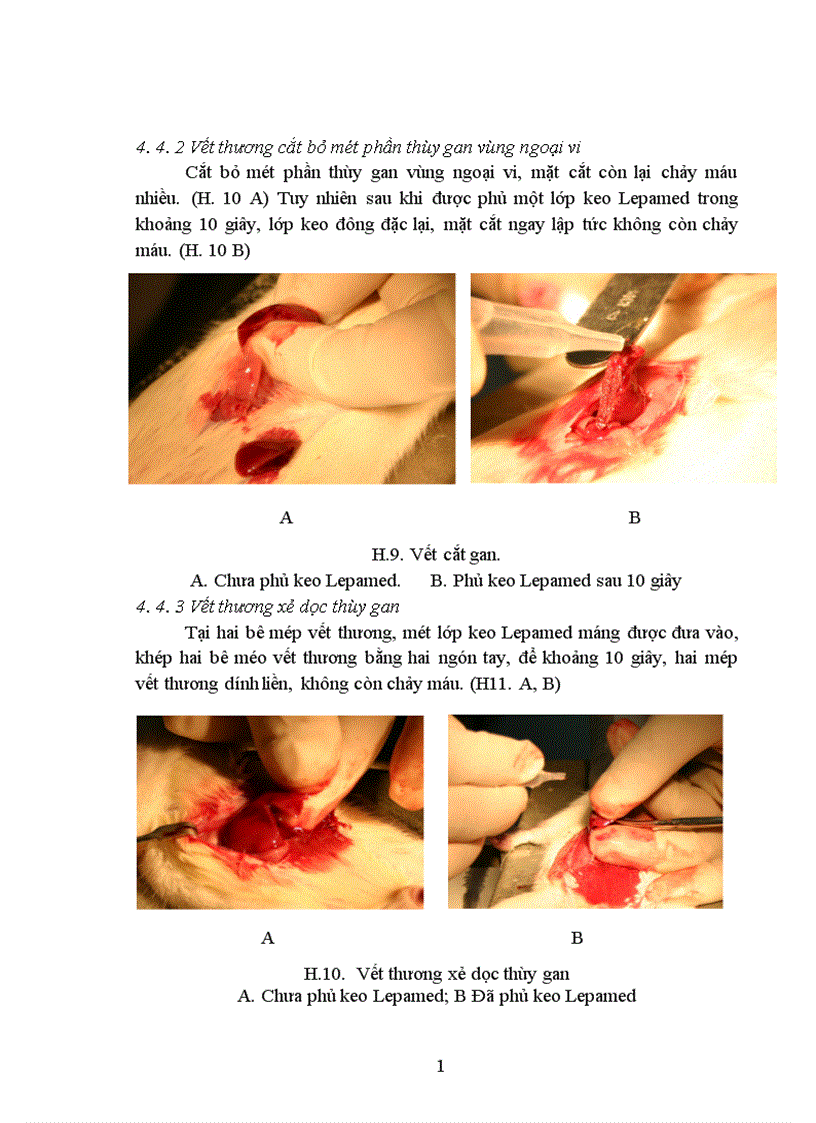 4. 4. 2 Vết thương cắt bỏ mét phần thùy gan vùng ngoại vi

Cắt bỏ mét phần thùy gan vùng ngoại vi, mặt cắt còn lại chảy máu nhiều. (H. 10 A) Tuy nhiên sau khi được phủ một lớp keo Lepamed trong khoảng 10 giây, lớp keo đông đặc lại, mặt cắt ngay lập tức không còn chảy máu. (H. 10 B)

A

B

H.9. Vết cắt gan.

A. Chưa phủ keo Lepamed. B. Phủ keo Lepamed sau 10 giây

4. 4. 3 Vết thương xẻ dọc thùy gan

Tại hai bê mép vết thương, mét lớp keo Lepamed máng được đưa vào, khép hai bê méo vết thương bằng hai ngón tay, để khoảng 10 giây, hai mép vết thương dính liền, không còn chảy máu. (H11. A, B)

A

B

H.10. Vết thương xẻ dọc thùy gan

A. Chưa phủ keo Lepamed; B Đã phủ keo Lepamed

1