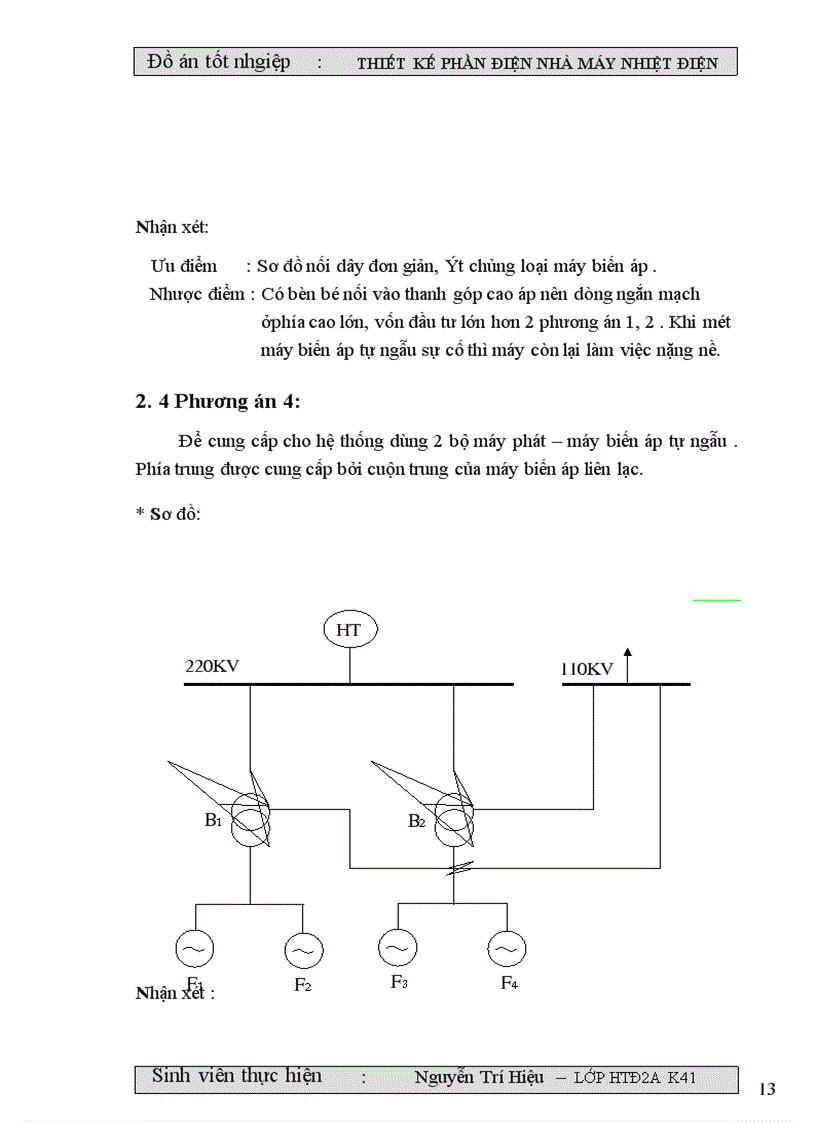 Đồ án tốt nghiệp : THIẾT KẾ PHẦN ĐIỆN NHÀ MÁY NHIỆT ĐIỆN

Nhận xét:

Ưu điểm : Sơ đồ nối dây đơn giản, Ýt chủng loại máy biến áp .

Nhược điểm : Có bèn bé nối vào thanh góp cao áp nên dòng ngắn mạch ởphía cao lớn, vốn đầu tư lớn hơn 2 phương án 1, 2 . Khi mét máy biến áp tự ngẫu sự cố thì máy còn lại làm việc nặng nề.

2. 4 Phương án 4:

Để cung cấp cho hệ thống dùng 2 bộ máy phát – máy biến áp tự ngẫu . Phía trung được cung cấp bởi cuộn trung của máy biến áp liên lạc.

* Sơ đồ:

HT

220KV

110KV

$B_1$

$B_2$

$F_1$

$F_2$

$F_3$

$F_4$

Nhận xét :

Sinh viên thực hiện : Nguyễn Trí Hiệu – LỚP HTĐ2A K41

13