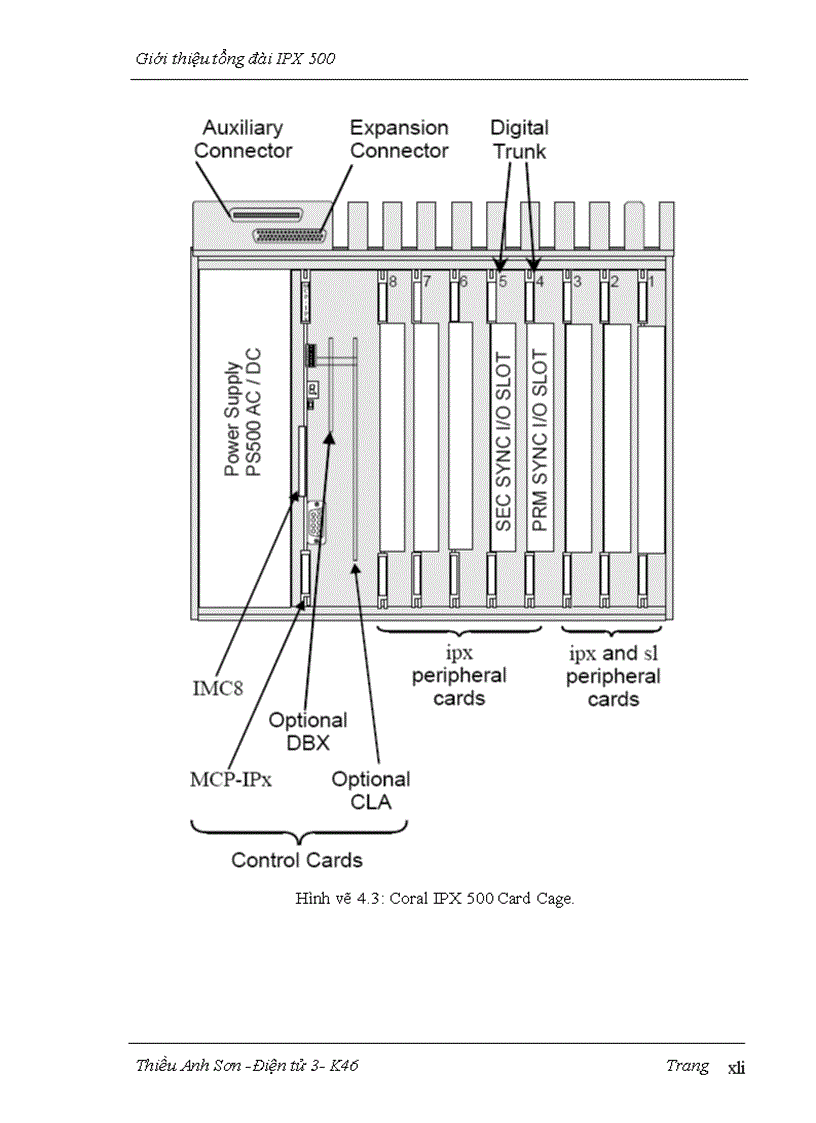 Giới thiệu tổng đài IPX 500

Auxiliary Connector

Expansion Connector

Digital Trunk

8 7 6 5 4 3 2 1

Power Supply PS500 AC / DC

SEC SYNC I/O SLOT

PRM SYNC I/O SLOT

ipx peripheral cards

ipx and sl peripheral cards

IMC8

Optional DBX

MCP-IPx

Optional CLA

Control Cards

Hình vẽ 4.3: Coral IPX 500 Card Cage.

Thiều Anh Sơn -Điện tử 3- K46

Trang xli