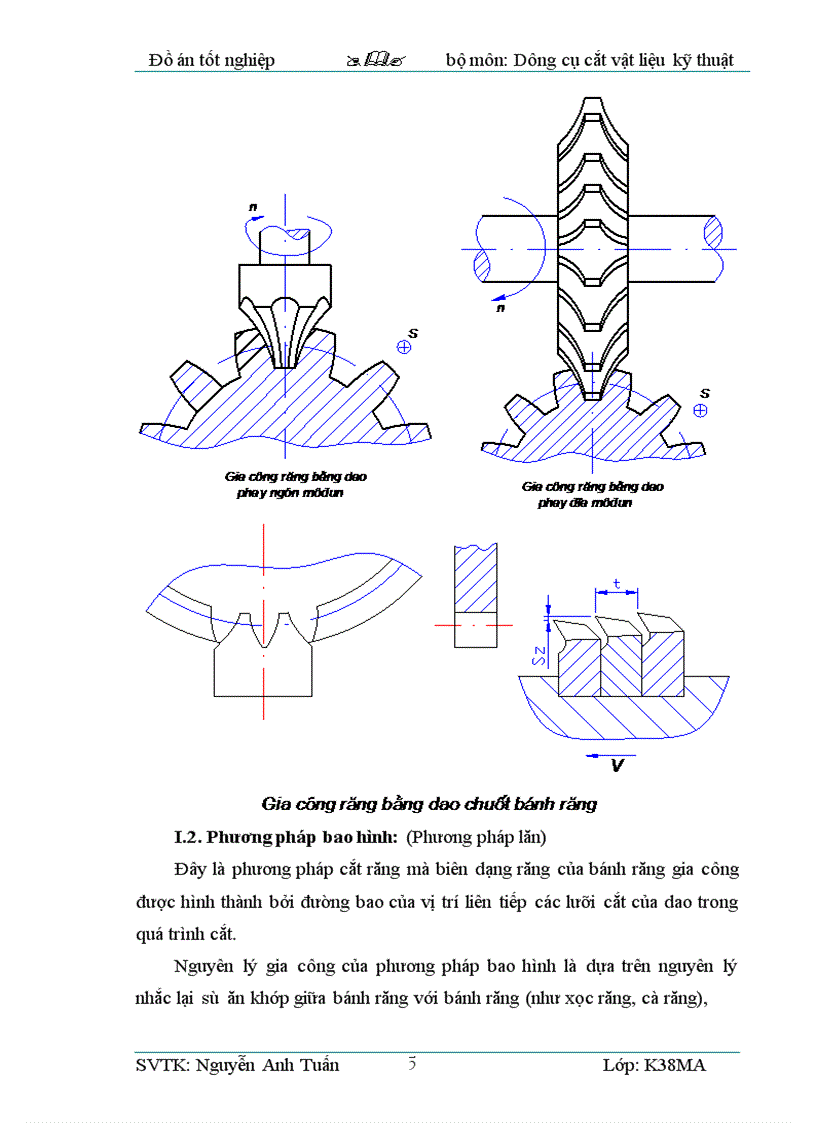 Đồ án tốt nghiệp bộ môn: Dông cụ cắt vật liệu kỹ thuật

n

S

Gia công răng bằng dao phay ngón môđun

n

S

Gia công răng bằng dao phay đĩa môđun

t

Sz

V

Gia công răng bằng dao chuốt bánh răng

I.2. Phương pháp bao hình: (Phương pháp lăn)

Đây là phương pháp cắt răng mà biên dạng răng của bánh răng gia công được hình thành bởi đường bao của vị trí liên tiếp các lưỡi cắt của dao trong quá trình cắt.

Nguyên lý gia công của phương pháp bao hình là dựa trên nguyên lý nhắc lại sù ăn khớp giữa bánh răng với bánh răng (như xọc răng, cà răng),

SVTK: Nguyễn Anh Tuấn 5 Lớp: K38MA