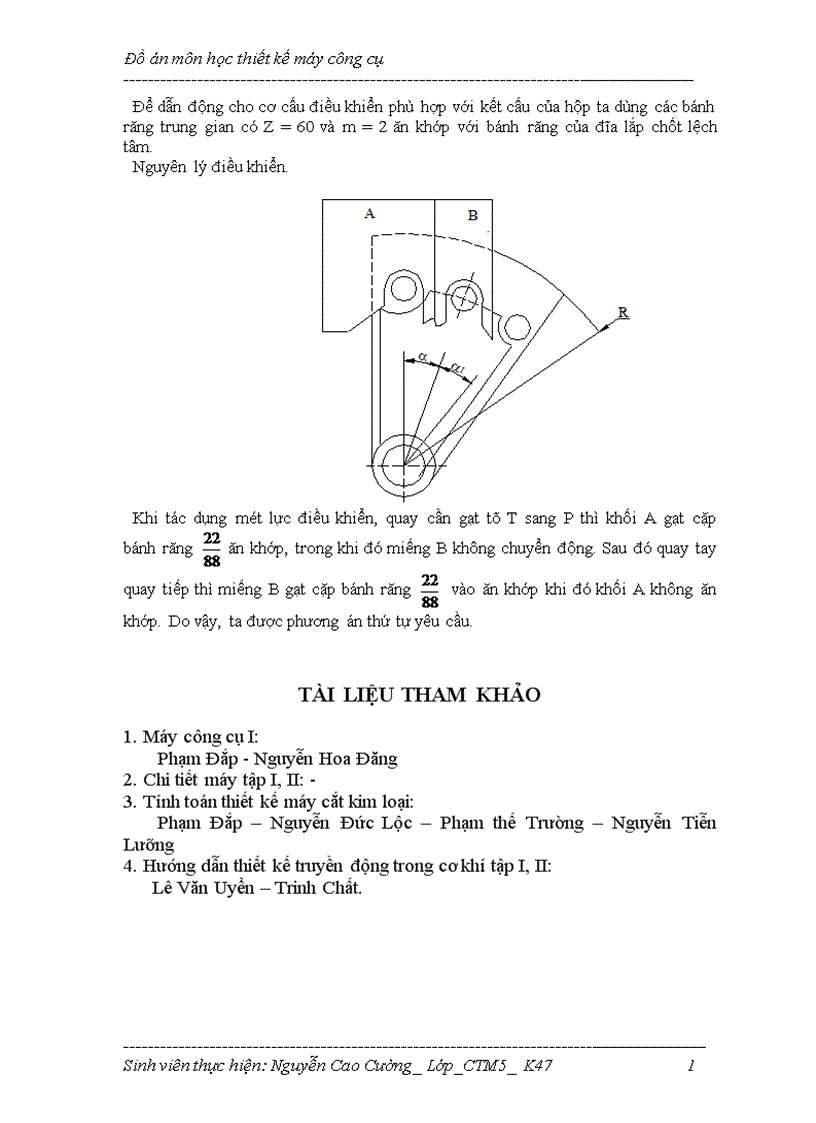 Đồ án môn học thiết kế máy công cụ

Để dẫn động cho cơ cấu điều khiển phù hợp với kết cấu của hộp ta dùng các bánh răng trung gian có Z = 60 và m = 2 ăn khớp với bánh răng của đĩa lắp chốt lệch tâm.

Nguyên lý điều khiển.

A

B

R

$\alpha$

$\alpha_1$

Khi tác dụng mét lực điều khiển, quay cần gạt tõ T sang P thì khối A gạt cặp bánh răng $\frac{22}{88}$ ăn khớp, trong khi đó miếng B không chuyển động. Sau đó quay tay quay tiếp thì miếng B gạt cặp bánh răng $\frac{22}{88}$ vào ăn khớp khi đó khối A không ăn khớp. Do vậy, ta được phương án thứ tự yêu cầu.

TÀI LIỆU THAM KHẢO

1. Máy công cụ I:
Phạm Đắp - Nguyễn Hoa Đăng
2. Chi tiết máy tập I, II: -
3. Tính toán thiết kế máy cắt kim loại:
Phạm Đắp – Nguyễn Đức Lộc – Phạm thế Trường – Nguyễn Tiến Lưỡng
4. Hướng dẫn thiết kế truyền động trong cơ khí tập I, II:
Lê Văn Uyển – Trinh Chất.

Sinh viên thực hiện: Nguyễn Cao Cường_ Lớp_CTM5_ K47 1