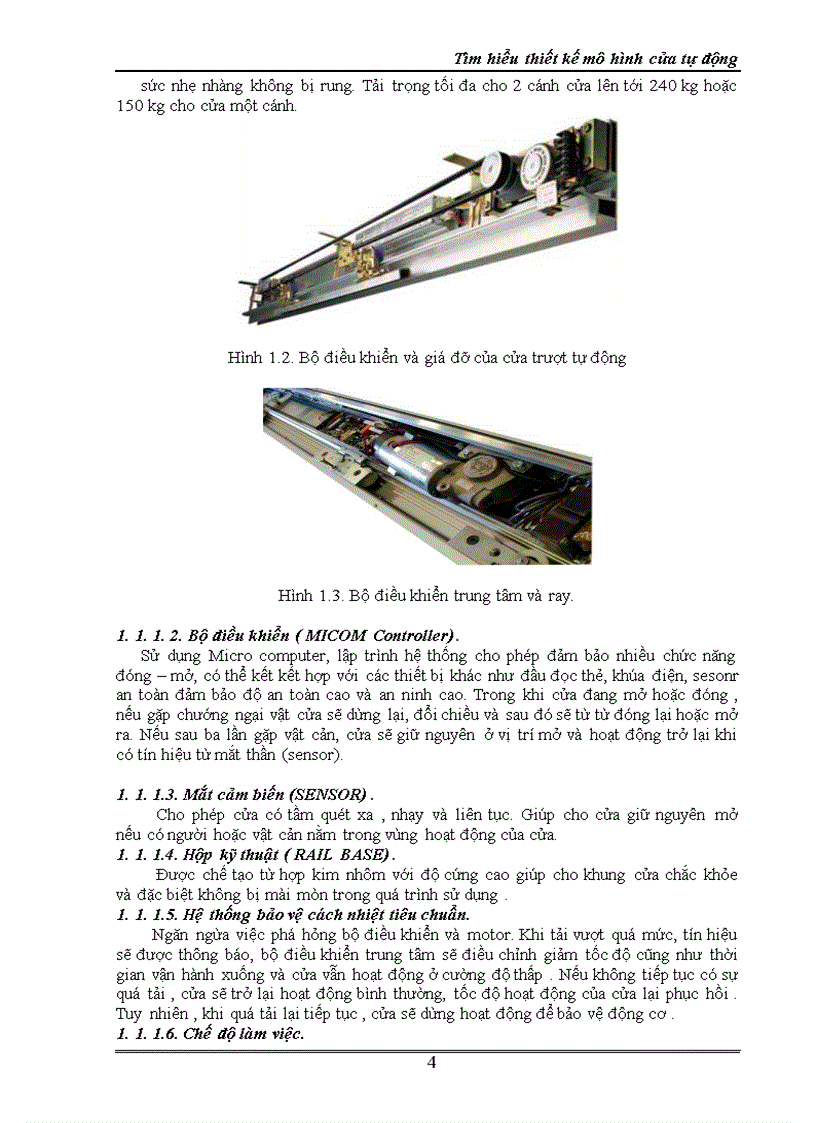 Tìm hiểu thiết kế mô hình cửa tự động

sức nhẹ nhàng không bị rung. Tải trọng tối đa cho 2 cánh cửa lên tới 240 kg hoặc 150 kg cho cửa một cánh.

Hình 1.2. Bộ điều khiển và giá đỡ của cửa trượt tự động

Hình 1.3. Bộ điều khiển trung tâm và ray.

1. 1. 1. 2. Bộ điều khiển ( MICOM Controller).

Sử dụng Micro computer, lập trình hệ thống cho phép đảm bảo nhiều chức năng đóng – mở, có thể kết kết hợp với các thiết bị khác như đầu đọc thẻ, khúa điện, sesonr an toàn đảm bảo độ an toàn cao và an ninh cao. Trong khi cửa đang mở hoặc đóng , nếu gặp chướng ngại vật cửa sẽ dừng lại, đổi chiều và sau đó sẽ từ từ đóng lại hoặc mở ra. Nếu sau ba lần gặp vật cản, cửa sẽ giữ nguyên ở vị trí mở và hoạt động trở lại khi có tín hiệu từ mắt thần (sensor).

1. 1. 1.3. Mắt cảm biến (SENSOR) .

Cho phép cửa có tầm quét xa , nhạy và liên tục. Giúp cho cửa giữ nguyên mở nếu có người hoặc vật cản nằm trong vùng hoạt động của cửa.

1. 1. 1.4. Hộp kỹ thuật ( RAIL BASE).

Được chế tạo từ hợp kim nhôm với độ cứng cao giúp cho khung cửa chắc khỏe và đặc biệt không bị mài mòn trong quá trình sử dụng .

1. 1. 1.5. Hệ thống bảo vệ cách nhiệt tiêu chuẩn.

Ngăn ngừa việc phá hỏng bộ điều khiển và motor. Khi tải vượt quá mức, tín hiệu sẽ được thông báo, bộ điều khiển trung tâm sẽ điều chỉnh giảm tốc độ cũng như thời gian vận hành xuống và cửa vẫn hoạt động ở cường độ thấp . Nếu không tiếp tục có sự quá tải , cửa sẽ trở lại hoạt động bình thường, tốc độ hoạt động của cửa lại phục hồi . Tuy nhiên , khi quá tải lại tiếp tục , cửa sẽ dừng hoạt động để bảo vệ động cơ .

1. 1. 1.6. Chế độ làm việc.

4