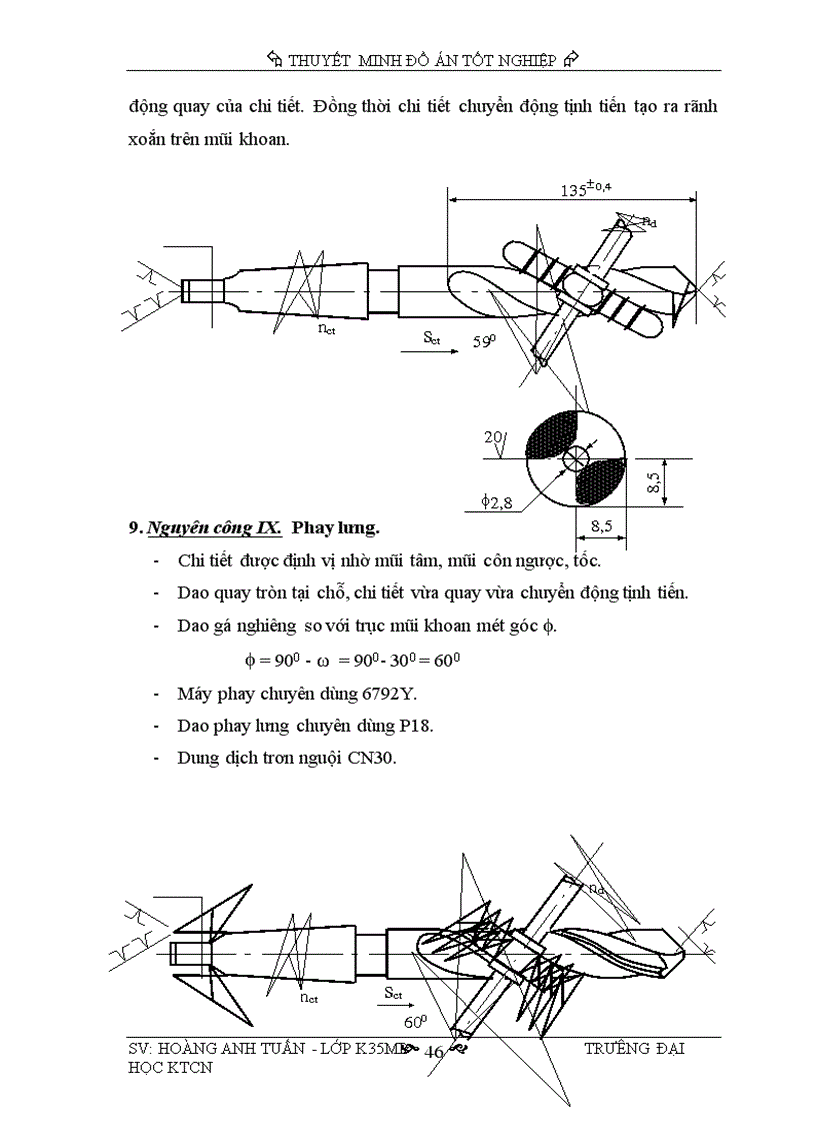 THUYẾT MINH ĐỒ ÁN TỐT NGHIỆP

động quay của chi tiết. Đồng thời chi tiết chuyển động tịnh tiến tạo ra rãnh xoắn trên mũi khoan.

$135^{\pm 0,4}$

$n_d$

$n_{ct}$

$S_{ct}$

$59^0$

20

$\phi 2,8$

8,5

8,5

9. Nguyên công IX. Phay lưng.

- Chi tiết được định vị nhờ mũi tâm, mũi côn ngược, tốc.
- Dao quay tròn tại chỗ, chi tiết vừa quay vừa chuyển động tịnh tiến.
- Dao gá nghiêng so với trục mũi khoan mét góc $\phi$.

$\phi = 90^0 - \omega = 90^0 - 30^0 = 60^0$

- Máy phay chuyên dùng 6792Y.
- Dao phay lưng chuyên dùng P18.
- Dung dịch trơn nguội CN30.

$n_d$

$n_{ct}$

$S_{ct}$

$60^0$

SV: HOÀNG ANH TUẤN - LỚP K35MB 46 TRƯỜNG ĐẠI HỌC KTCN