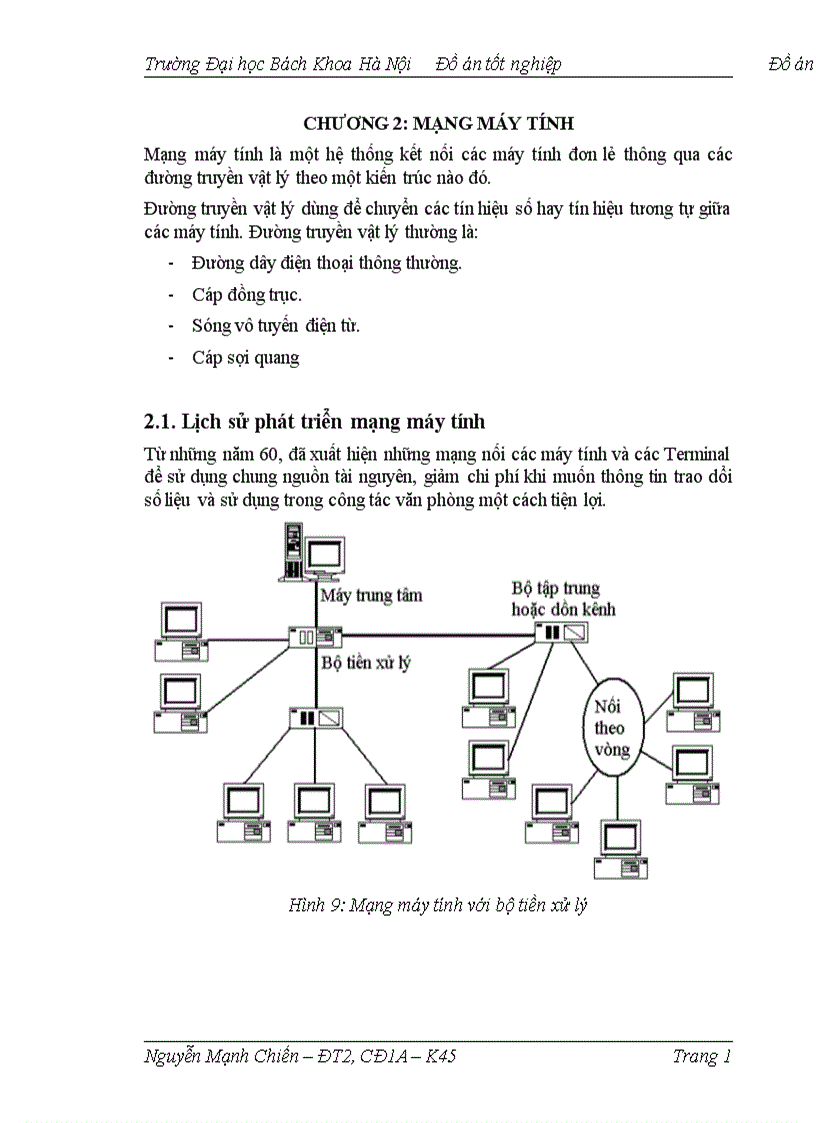 Trường Đại học Bách Khoa Hà Nội Đồ án tốt nghiệp Đồ án

CHƯƠNG 2: MẠNG MÁY TÍNH

Mạng máy tính là một hệ thống kết nối các máy tính đơn lẻ thông qua các đường truyền vật lý theo một kiến trúc nào đó.

Đường truyền vật lý dùng để chuyển các tín hiệu số hay tín hiệu tương tự giữa các máy tính. Đường truyền vật lý thường là:

- Đường dây điện thoại thông thường.
- Cáp đồng trục.
- Sóng vô tuyến điện từ.
- Cáp sợi quang

2.1. Lịch sử phát triển mạng máy tính

Từ những năm 60, đã xuất hiện những mạng nối các máy tính và các Terminal để sử dụng chung nguồn tài nguyên, giảm chi phí khi muốn thông tin trao đổi số liệu và sử dụng trong công tác văn phòng một cách tiện lợi.

Máy trung tâm

Bộ tập trung hoặc dồn kênh

Bộ tiền xử lý

Nối theo vòng

Hình 9: Mạng máy tính với bộ tiền xử lý

Nguyễn Mạnh Chiến – ĐT2, CĐ1A – K45 Trang 1