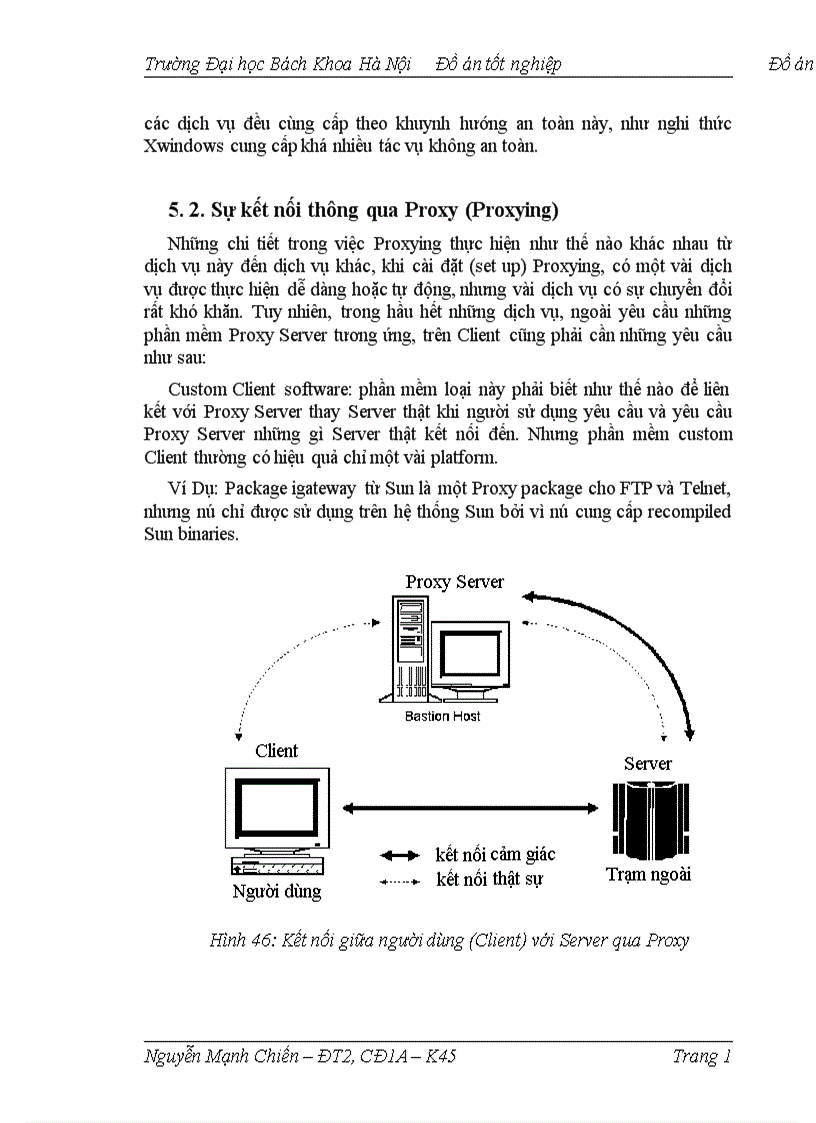 Trường Đại học Bách Khoa Hà Nội Đồ án tốt nghiệp Đồ án

các dịch vụ đều cùng cấp theo khuynh hướng an toàn này, như nghi thức Xwindows cung cấp khá nhiều tác vụ không an toàn.

5. 2. Sự kết nối thông qua Proxy (Proxying)

Những chi tiết trong việc Proxying thực hiện như thế nào khác nhau từ dịch vụ này đến dịch vụ khác, khi cài đặt (set up) Proxying, có một vài dịch vụ được thực hiện dễ dàng hoặc tự động, nhưng vài dịch vụ có sự chuyển đổi rất khó khăn. Tuy nhiên, trong hầu hết những dịch vụ, ngoài yêu cầu những phần mềm Proxy Server tương ứng, trên Client cũng phải cần những yêu cầu như sau:

Custom Client software: phần mềm loại này phải biết như thế nào để liên kết với Proxy Server thay Server thật khi người sử dụng yêu cầu và yêu cầu Proxy Server những gì Server thật kết nối đến. Nhưng phần mềm custom Client thường có hiệu quả chỉ một vài platform.

Ví Dụ: Package igateway từ Sun là một Proxy package cho FTP và Telnet, nhưng nú chỉ được sử dụng trên hệ thống Sun bởi vì nú cung cấp recompiled Sun binaries.

Proxy Server

Bastion Host

Client

Server

kết nối cảm giác

kết nối thật sự

Người dùng

Trạm ngoài

Hình 46: Kết nối giữa người dùng (Client) với Server qua Proxy

Nguyễn Mạnh Chiến – ĐT2, CĐ1A – K45 Trang 1