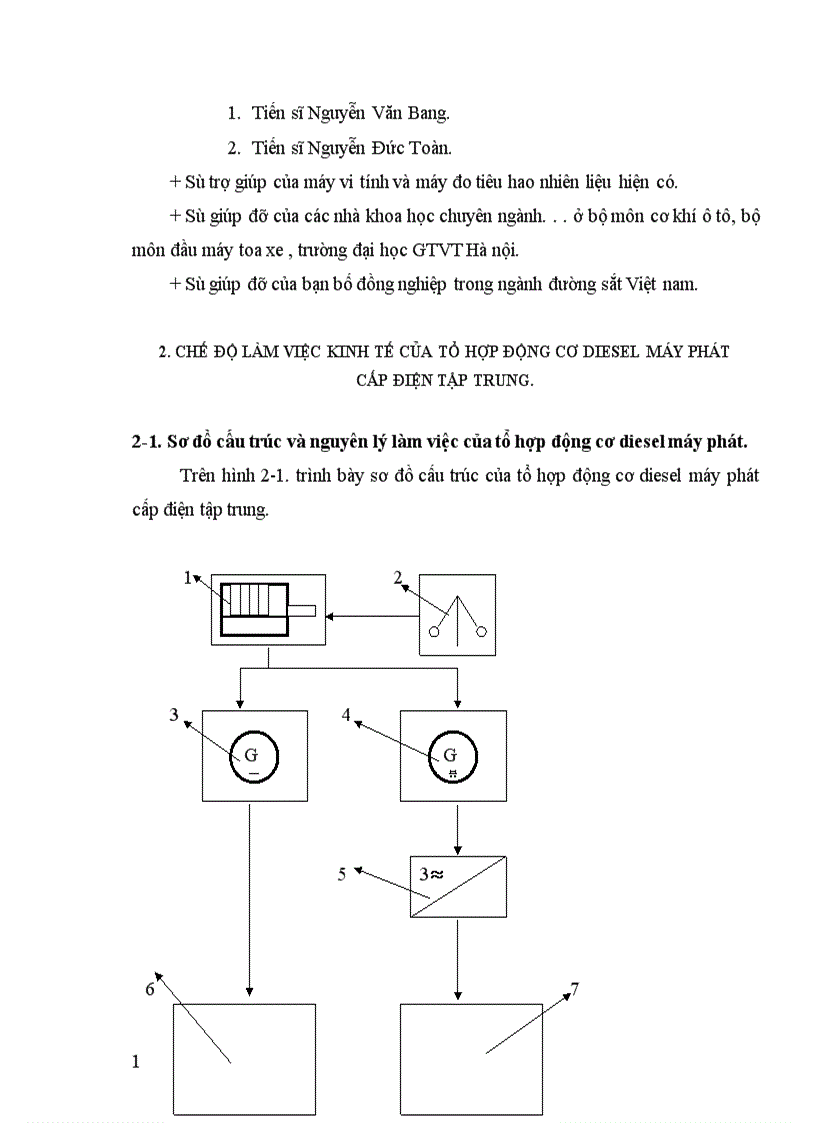 1. Tiến sĩ Nguyễn Văn Bang.

2. Tiến sĩ Nguyễn Đức Toàn.

+ Sù trợ giúp của máy vi tính và máy đo tiêu hao nhiên liệu hiện có.

+ Sù giúp đỡ của các nhà khoa học chuyên ngành. . . ở bộ môn cơ khí ô tô, bộ môn đầu máy toa xe , trường đại học GTVT Hà nội.

+ Sù giúp đỡ của bạn bố đồng nghiệp trong ngành đường sắt Việt nam.

2. CHẾ ĐỘ LÀM VIỆC KINH TẾ CỦA TỔ HỢP ĐỘNG CƠ DIESEL MÁY PHÁT CẤP ĐIỆN TẬP TRUNG.

2-1. Sơ đồ cấu trúc và nguyên lý làm việc của tổ hợp động cơ diesel máy phát.

Trên hình 2-1. trình bày sơ đồ cấu trúc của tổ hợp động cơ diesel máy phát cấp điện tập trung.

1

2

3

G

4

G

5

3≈

6

7

1