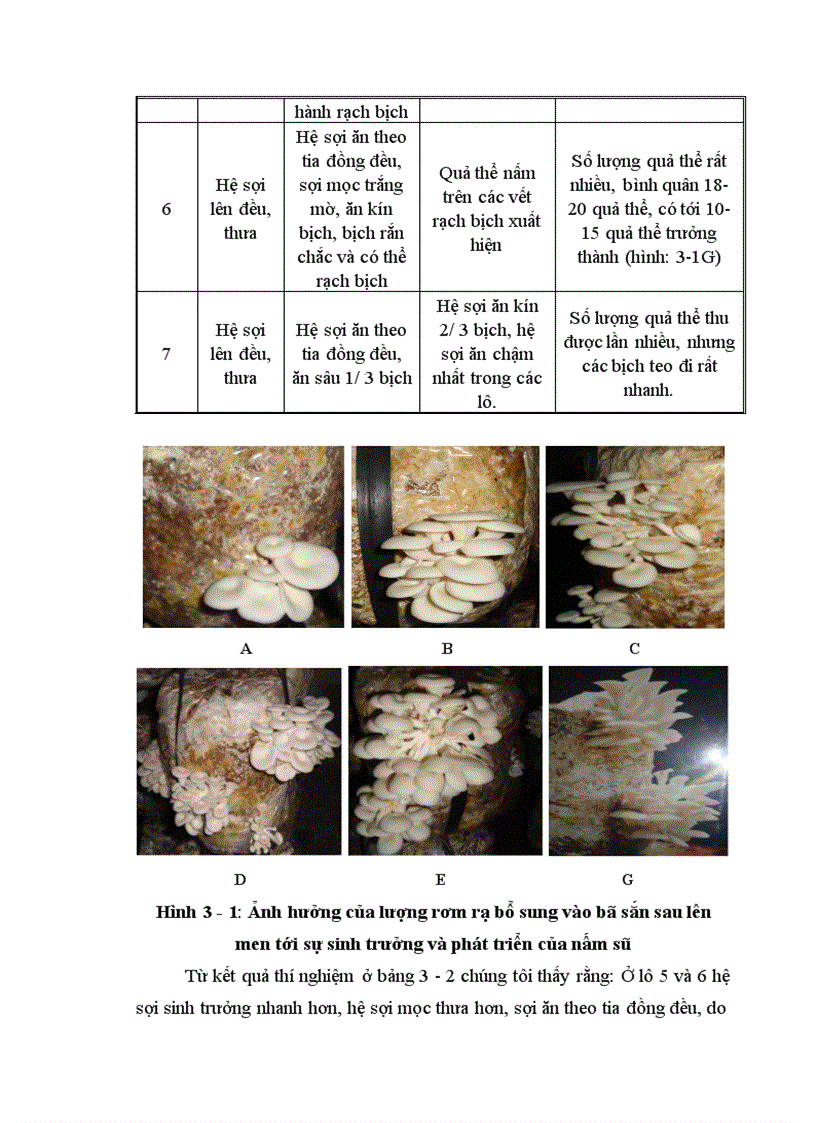 | | | hành rạch bịch | | |
|---|---|---|---|---|
| 6 | Hệ sợi lên đều, thưa | Hệ sợi ăn theo tia đồng đều, sợi mọc trắng mờ, ăn kín bịch, bịch rắn chắc và có thể rạch bịch | Quả thể nấm trên các vết rạch bịch xuất hiện | Số lượng quả thể rất nhiều, bình quân 18-20 quả thể, có tới 10-15 quả thể trưởng thành (hình: 3-1G) |
| 7 | Hệ sợi lên đều, thưa | Hệ sợi ăn theo tia đồng đều, ăn sâu 1/ 3 bịch | Hệ sợi ăn kín 2/ 3 bịch, hệ sợi ăn chậm nhất trong các lô. | Số lượng quả thể thu được lần nhiều, nhưng các bịch teo đi rất nhanh. |

A B C

D E G

Hình 3 - 1: Ảnh hưởng của lượng rơm rạ bổ sung vào bã sắn sau lên men tới sự sinh trưởng và phát triển của nấm sũ

Từ kết quả thí nghiệm ở bảng 3 - 2 chúng tôi thấy rằng: Ở lô 5 và 6 hệ sợi sinh trưởng nhanh hơn, hệ sợi mọc thưa hơn, sợi ăn theo tia đồng đều, do