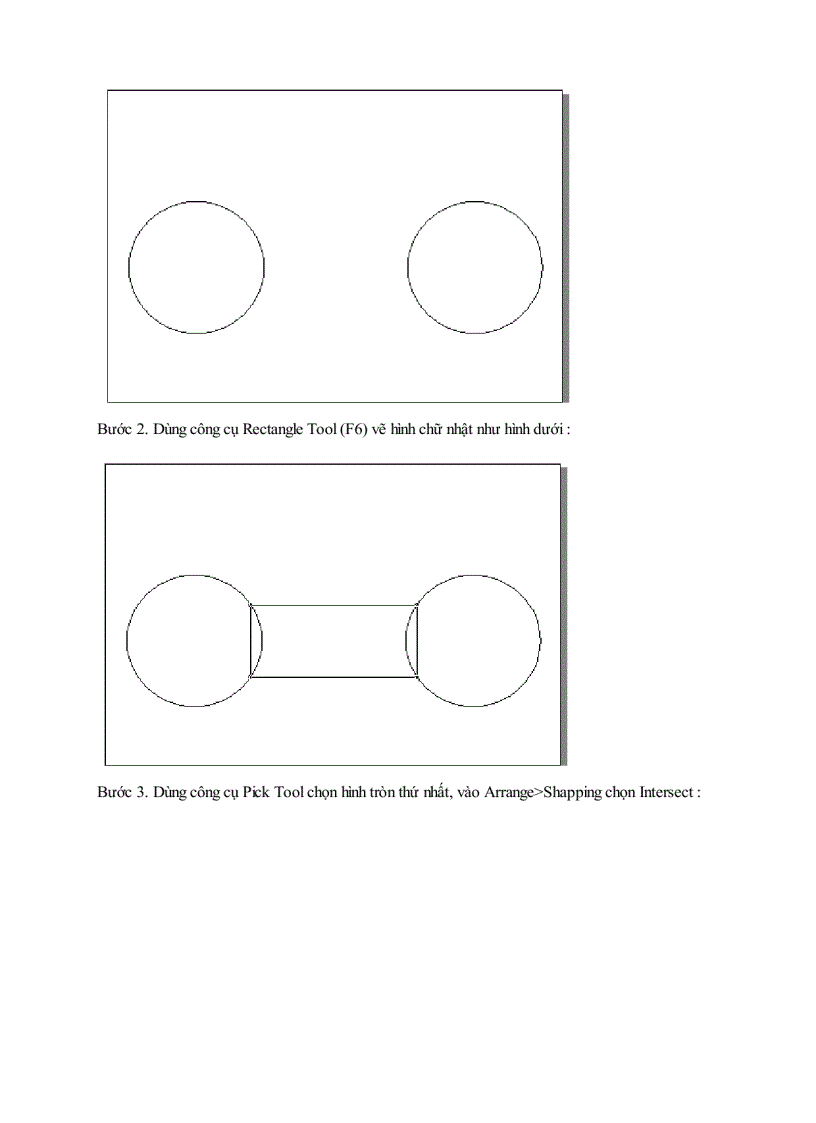 Bước 2. Dùng công cụ Rectangle Tool (F6) vẽ hình chữ nhật như hình dưới :

Bước 3. Dùng công cụ Pick Tool chọn hình tròn thứ nhất, vào Arrange>Shapping chọn Intersect :