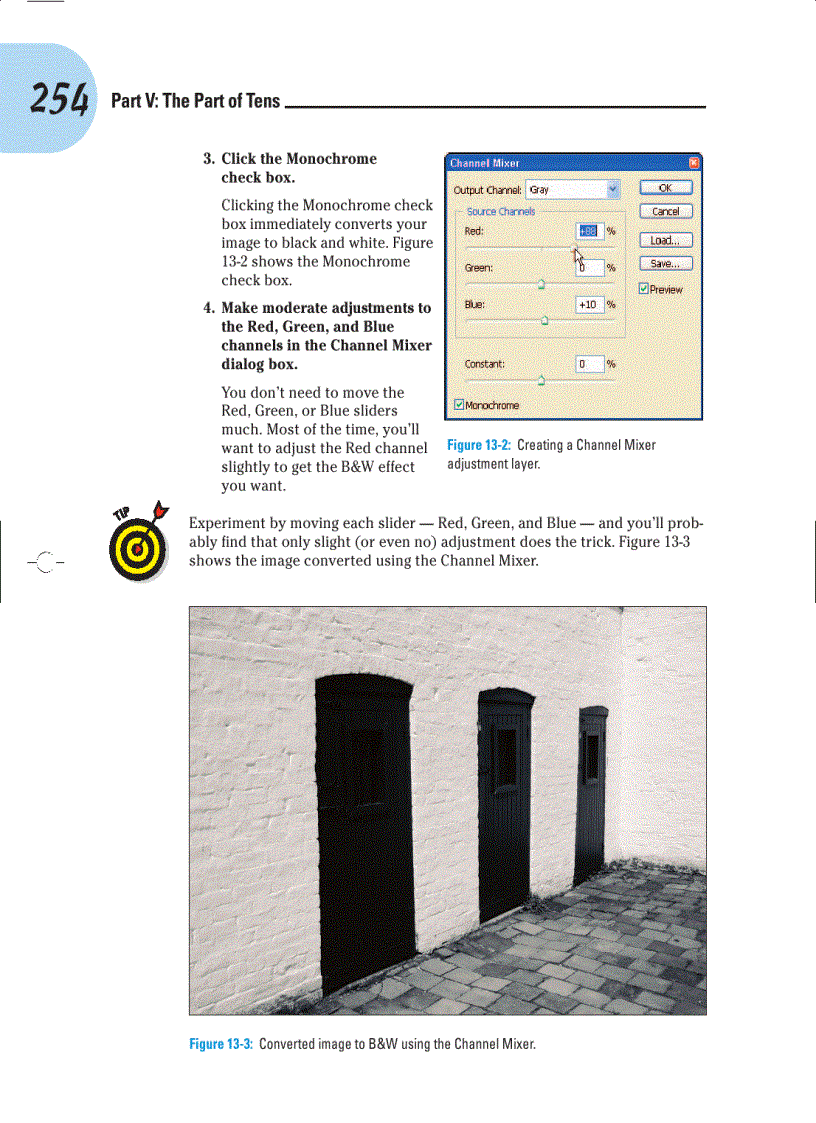 254 Part V: The Part of Tens

3. Click the Monochrome check box.

Clicking the Monochrome check box immediately converts your image to black and white. Figure 13-2 shows the Monochrome check box.

4. Make moderate adjustments to the Red, Green, and Blue channels in the Channel Mixer dialog box.

You don't need to move the Red, Green, or Blue sliders much. Most of the time, you'll want to adjust the Red channel slightly to get the B&W effect you want.

Channel Mixer

Output Channel: Gray

Source Channels

Red: +88 %

Green: 0 %

Blue: +10 %

Constant: 0 %

Monochrome

OK

Cancel

Load...

Save...

Preview

Figure 13-2: Creating a Channel Mixer adjustment layer.

TIP

Experiment by moving each slider — Red, Green, and Blue — and you'll probably find that only slight (or even no) adjustment does the trick. Figure 13-3 shows the image converted using the Channel Mixer.

Figure 13-3: Converted image to B&W using the Channel Mixer.