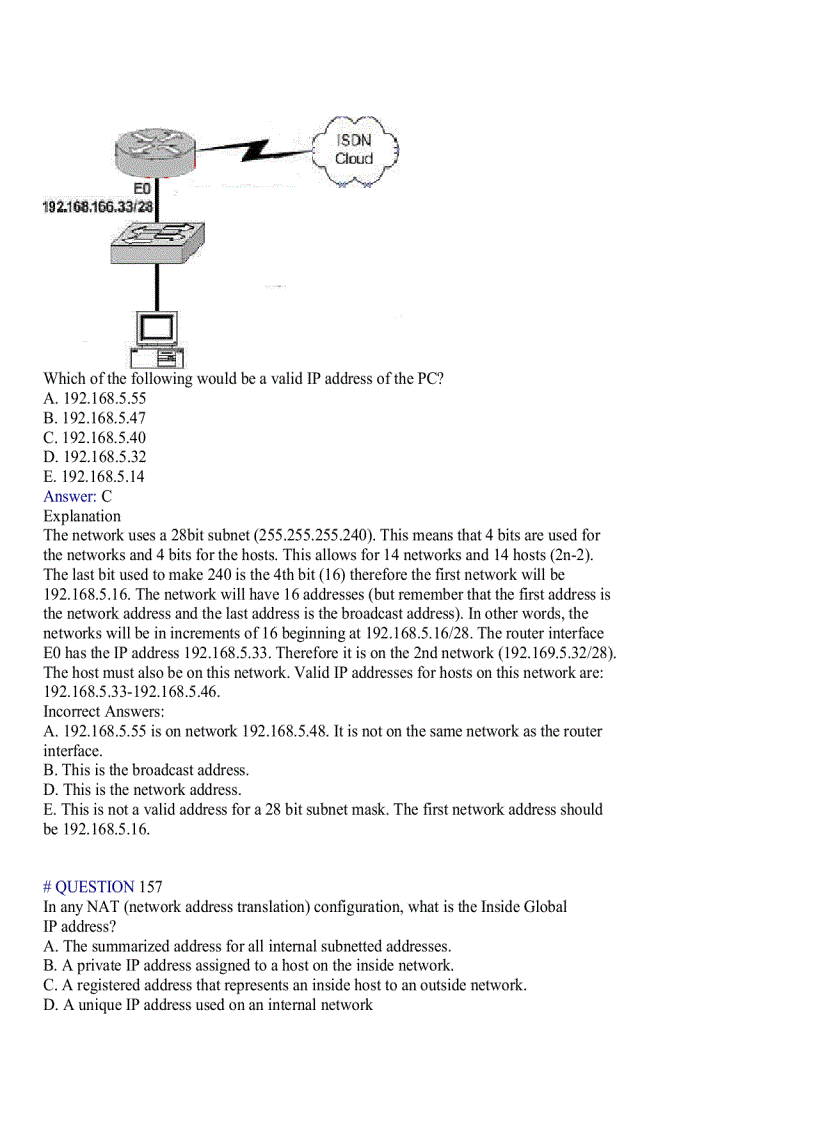 ISDN Cloud

E0
192.168.166.33/28

Which of the following would be a valid IP address of the PC?
A. 192.168.5.55
B. 192.168.5.47
C. 192.168.5.40
D. 192.168.5.32
E. 192.168.5.14
Answer: C
Explanation
The network uses a 28bit subnet (255.255.255.240). This means that 4 bits are used for the networks and 4 bits for the hosts. This allows for 14 networks and 14 hosts (2n-2). The last bit used to make 240 is the 4th bit (16) therefore the first network will be 192.168.5.16. The network will have 16 addresses (but remember that the first address is the network address and the last address is the broadcast address). In other words, the networks will be in increments of 16 beginning at 192.168.5.16/28. The router interface E0 has the IP address 192.168.5.33. Therefore it is on the 2nd network (192.169.5.32/28). The host must also be on this network. Valid IP addresses for hosts on this network are: 192.168.5.33-192.168.5.46.
Incorrect Answers:
A. 192.168.5.55 is on network 192.168.5.48. It is not on the same network as the router interface.
B. This is the broadcast address.
D. This is the network address.
E. This is not a valid address for a 28 bit subnet mask. The first network address should be 192.168.5.16.

# QUESTION 157
In any NAT (network address translation) configuration, what is the Inside Global IP address?
A. The summarized address for all internal subnetted addresses.
B. A private IP address assigned to a host on the inside network.
C. A registered address that represents an inside host to an outside network.
D. A unique IP address used on an internal network