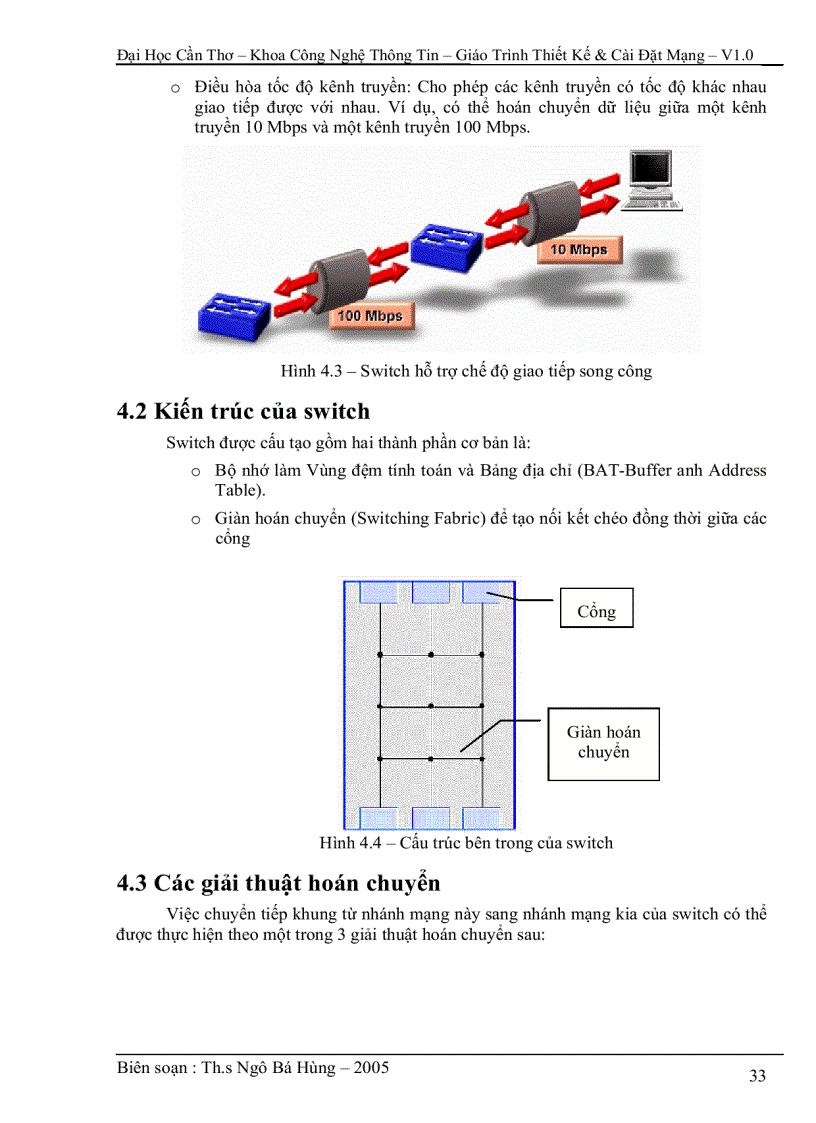 Đại Học Cần Thơ – Khoa Công Nghệ Thông Tin – Giáo Trình Thiết Kế & Cài Đặt Mạng – V1.0

o Điều hòa tốc độ kênh truyền: Cho phép các kênh truyền có tốc độ khác nhau giao tiếp được với nhau. Ví dụ, có thể hoán chuyển dữ liệu giữa một kênh truyền 10 Mbps và một kênh truyền 100 Mbps.

10 Mbps

100 Mbps

Hình 4.3 – Switch hỗ trợ chế độ giao tiếp song công

4.2 Kiến trúc của switch

Switch được cấu tạo gồm hai thành phần cơ bản là:

o Bộ nhớ làm Vùng đệm tính toán và Bảng địa chỉ (BAT-Buffer anh Address Table).

o Giàn hoán chuyển (Switching Fabric) để tạo nối kết chéo đồng thời giữa các cổng

Cổng

Giàn hoán chuyển

Hình 4.4 – Cấu trúc bên trong của switch

4.3 Các giải thuật hoán chuyển

Việc chuyển tiếp khung từ nhánh mạng này sang nhánh mạng kia của switch có thể được thực hiện theo một trong 3 giải thuật hoán chuyển sau:

Biên soạn : Th.s Ngô Bá Hùng – 2005

33