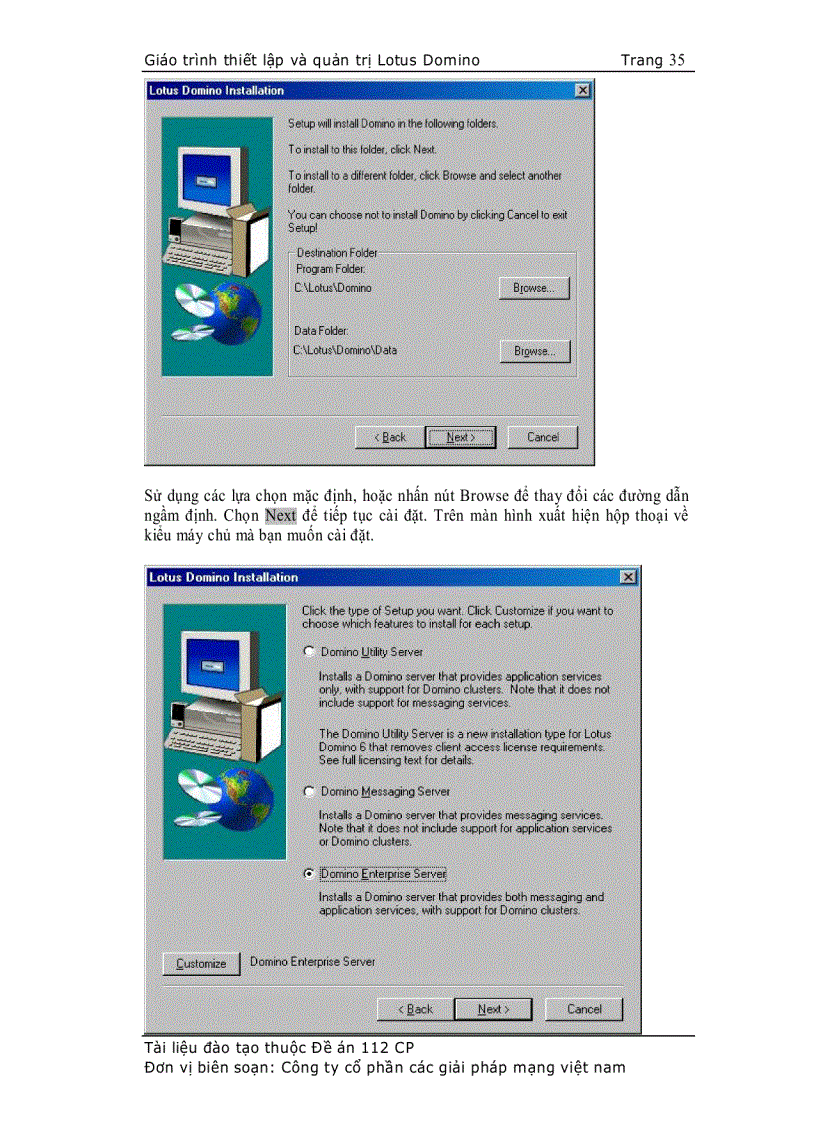 Giáo trình thiết lập và quản trị Lotus Domino Trang 35

Lotus Domino Installation

Setup will install Domino in the following folders.

To install to this folder, click Next.

To install to a different folder, click Browse and select another folder.

You can choose not to install Domino by clicking Cancel to exit Setup!

Destination Folder
Program Folder:
C:\Lotus\Domino
Browse...

Data Folder:
C:\Lotus\Domino\Data
Browse...

< Back Next > Cancel

Sử dụng các lựa chọn mặc định, hoặc nhấn nút Browse để thay đổi các đường dẫn ngầm định. Chọn Next để tiếp tục cài đặt. Trên màn hình xuất hiện hộp thoại về kiểu máy chủ mà bạn muốn cài đặt.

Lotus Domino Installation

Click the type of Setup you want. Click Customize if you want to choose which features to install for each setup.

Domino Utility Server

Installs a Domino server that provides application services only, with support for Domino clusters. Note that it does not include support for messaging services.

The Domino Utility Server is a new installation type for Lotus Domino 6 that removes client access license requirements. See full licensing text for details.

Domino Messaging Server

Installs a Domino server that provides messaging services. Note that it does not include support for application services or Domino clusters.

Domino Enterprise Server

Installs a Domino server that provides both messaging and application services, with support for Domino clusters.

Customize Domino Enterprise Server

< Back Next > Cancel

Tài liệu đào tạo thuộc Đề án 112 CP
Đơn vị biên soạn: Công ty cổ phần các giải pháp mạng việt nam