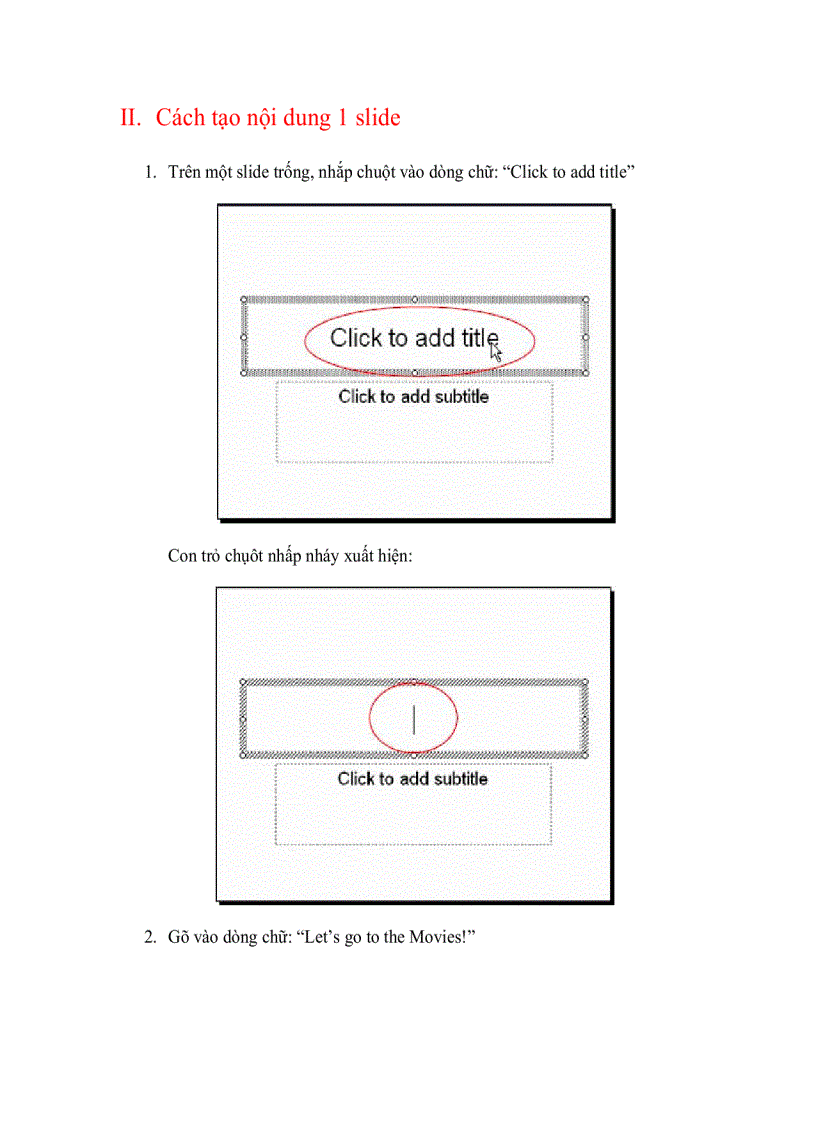 II. Cách tạo nội dung 1 slide

1. Trên một slide trống, nhắp chuột vào dòng chữ: “Click to add title”

Click to add title

Click to add subtitle

Con trỏ chuột nhấp nháy xuất hiện:

Click to add subtitle

2. Gõ vào dòng chữ: “Let’s go to the Movies!”