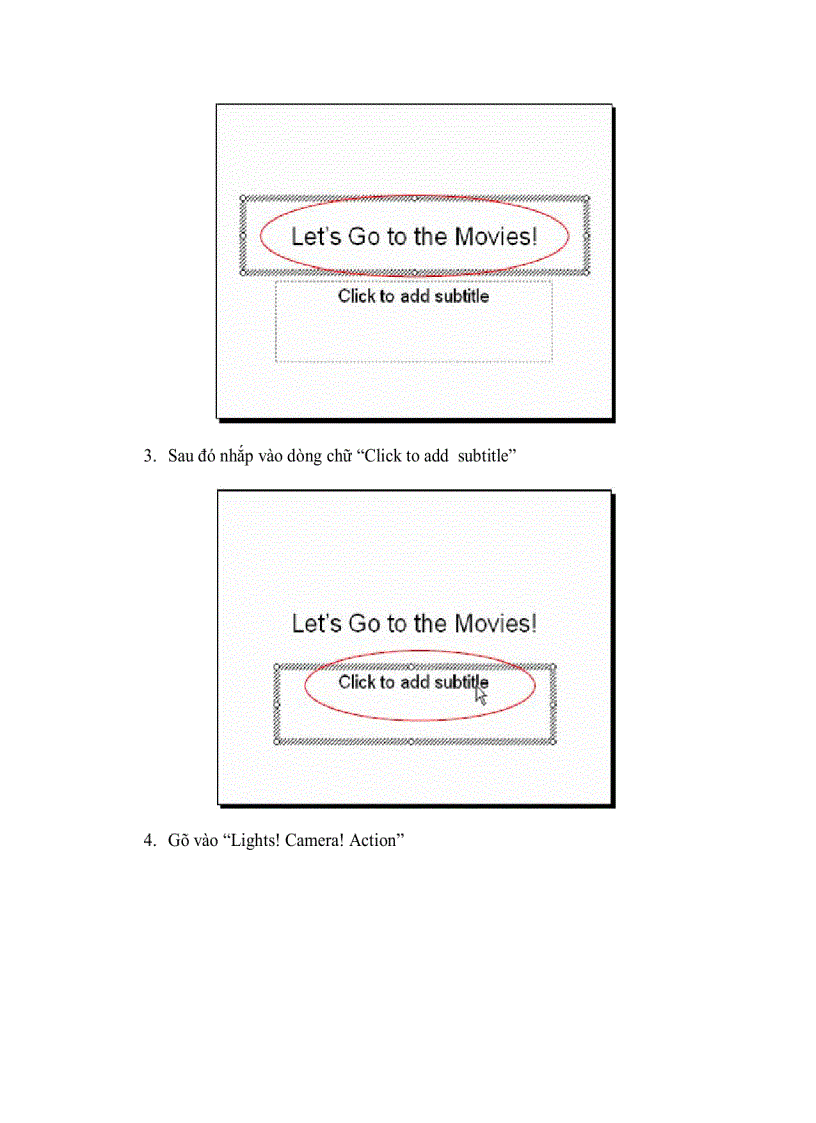 Let's Go to the Movies!

Click to add subtitle

3. Sau đó nhấp vào dòng chữ “Click to add subtitle”

Let's Go to the Movies!

Click to add subtitle

4. Gõ vào “Lights! Camera! Action”