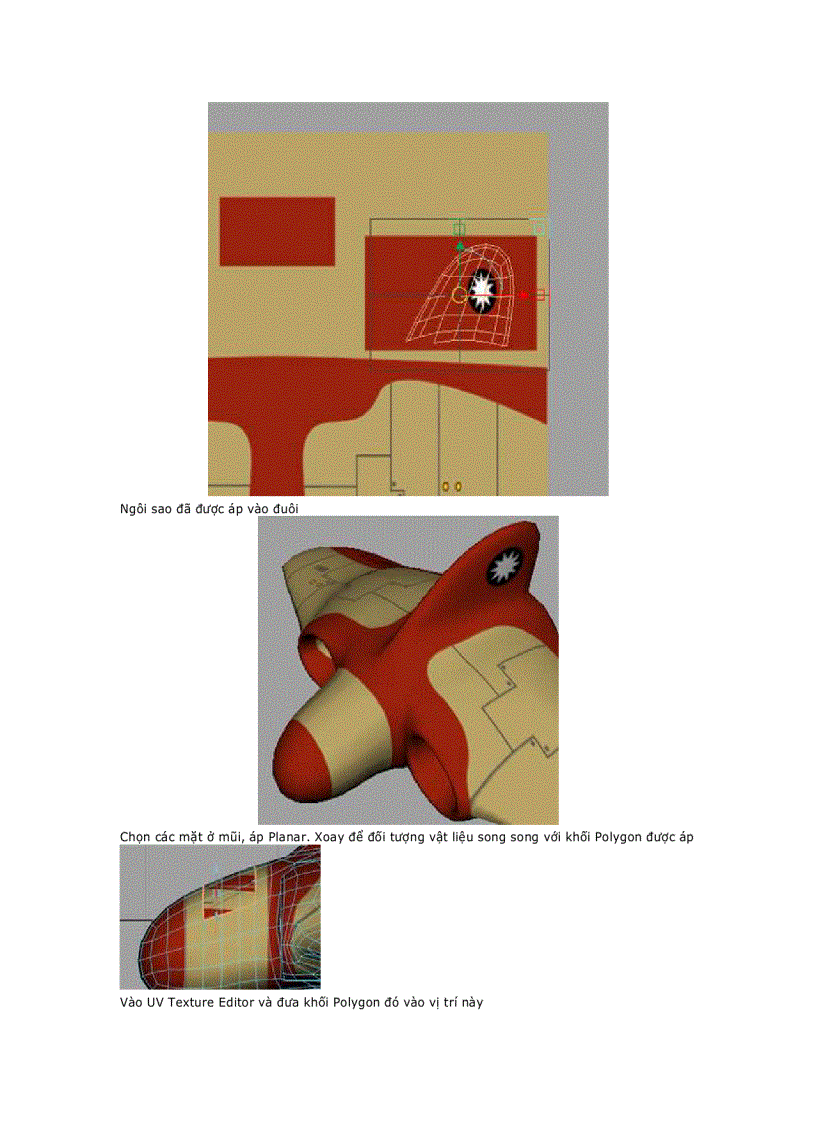 Ngôi sao đã được áp vào đuôi

Chọn các mặt ở mũi, áp Planar. Xoay để đối tượng vật liệu song song với khối Polygon được áp

Vào UV Texture Editor và đưa khối Polygon đó vào vị trí này