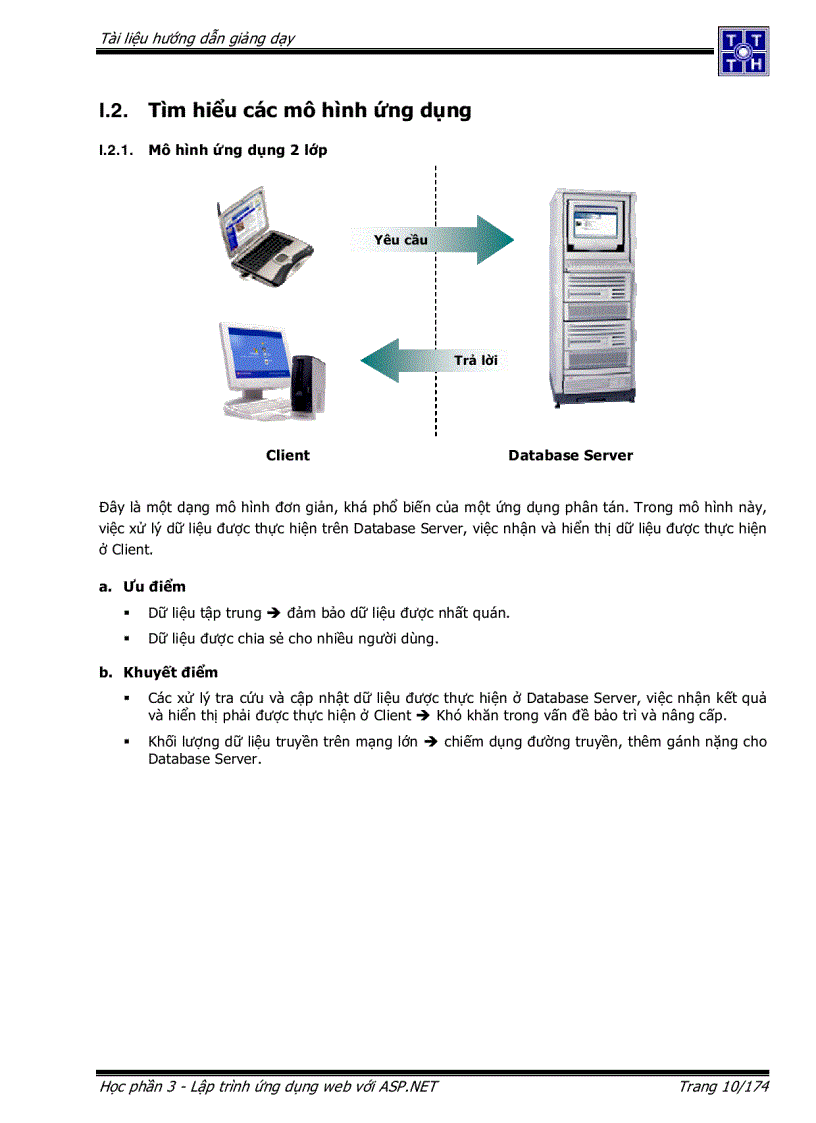 Tài liệu hướng dẫn giảng dạy

T T
T H

I.2. Tìm hiểu các mô hình ứng dụng

I.2.1. Mô hình ứng dụng 2 lớp

Yêu cầu

Trả lời

Client

Database Server

Đây là một dạng mô hình đơn giản, khá phổ biến của một ứng dụng phân tán. Trong mô hình này, việc xử lý dữ liệu được thực hiện trên Database Server, việc nhận và hiển thị dữ liệu được thực hiện ở Client.

a. Ưu điểm

▪ Dữ liệu tập trung ➔ đảm bảo dữ liệu được nhất quán.

▪ Dữ liệu được chia sẻ cho nhiều người dùng.

b. Khuyết điểm

▪ Các xử lý tra cứu và cập nhật dữ liệu được thực hiện ở Database Server, việc nhận kết quả và hiển thị phải được thực hiện ở Client ➔ Khó khăn trong vấn đề bảo trì và nâng cấp.

▪ Khối lượng dữ liệu truyền trên mạng lớn ➔ chiếm dụng đường truyền, thêm gánh nặng cho Database Server.

Học phần 3 - Lập trình ứng dụng web với ASP.NET

Trang 10/174