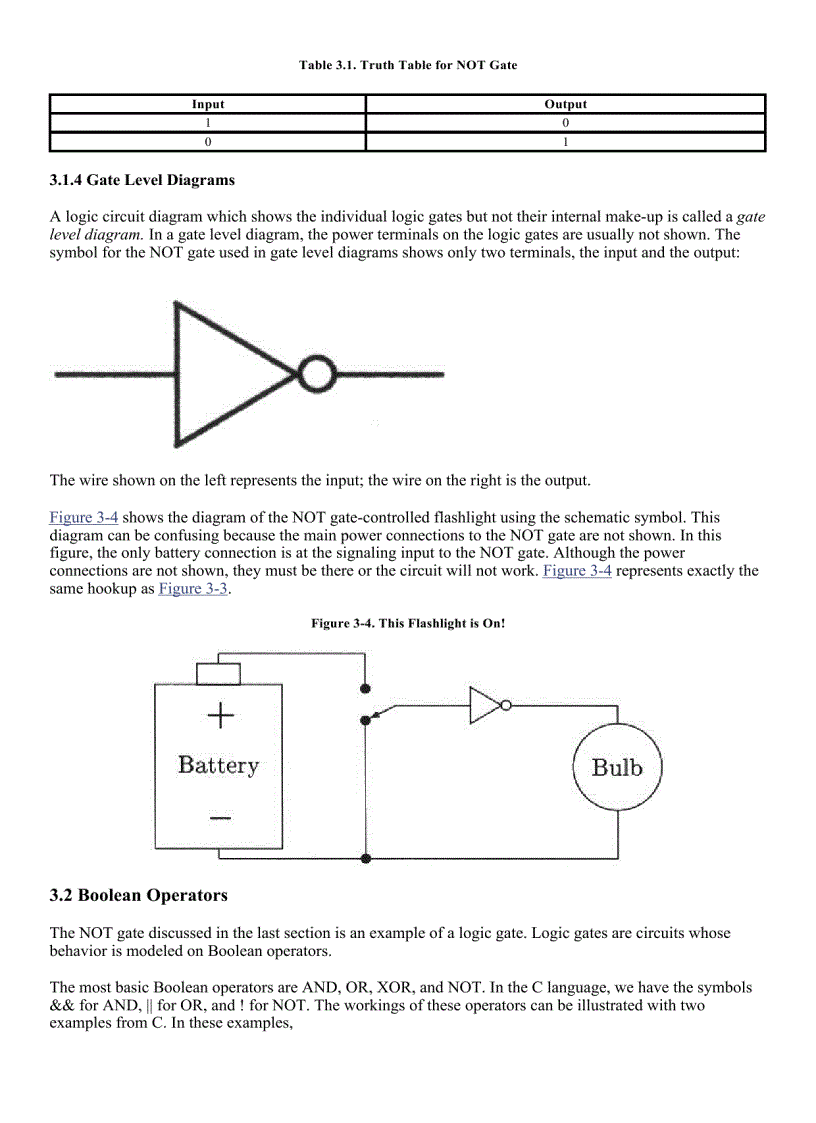 Table 3.1. Truth Table for NOT Gate

| Input | Output |
|---|---|
| 1 | 0 |
| 0 | 1 |

3.1.4 Gate Level Diagrams

A logic circuit diagram which shows the individual logic gates but not their internal make-up is called a gate level diagram. In a gate level diagram, the power terminals on the logic gates are usually not shown. The symbol for the NOT gate used in gate level diagrams shows only two terminals, the input and the output:

The wire shown on the left represents the input; the wire on the right is the output.

Figure 3-4 shows the diagram of the NOT gate-controlled flashlight using the schematic symbol. This diagram can be confusing because the main power connections to the NOT gate are not shown. In this figure, the only battery connection is at the signaling input to the NOT gate. Although the power connections are not shown, they must be there or the circuit will not work. Figure 3-4 represents exactly the same hookup as Figure 3-3.

Figure 3-4. This Flashlight is On!

+
Battery
−

Bulb

3.2 Boolean Operators

The NOT gate discussed in the last section is an example of a logic gate. Logic gates are circuits whose behavior is modeled on Boolean operators.

The most basic Boolean operators are AND, OR, XOR, and NOT. In the C language, we have the symbols && for AND, || for OR, and ! for NOT. The workings of these operators can be illustrated with two examples from C. In these examples,