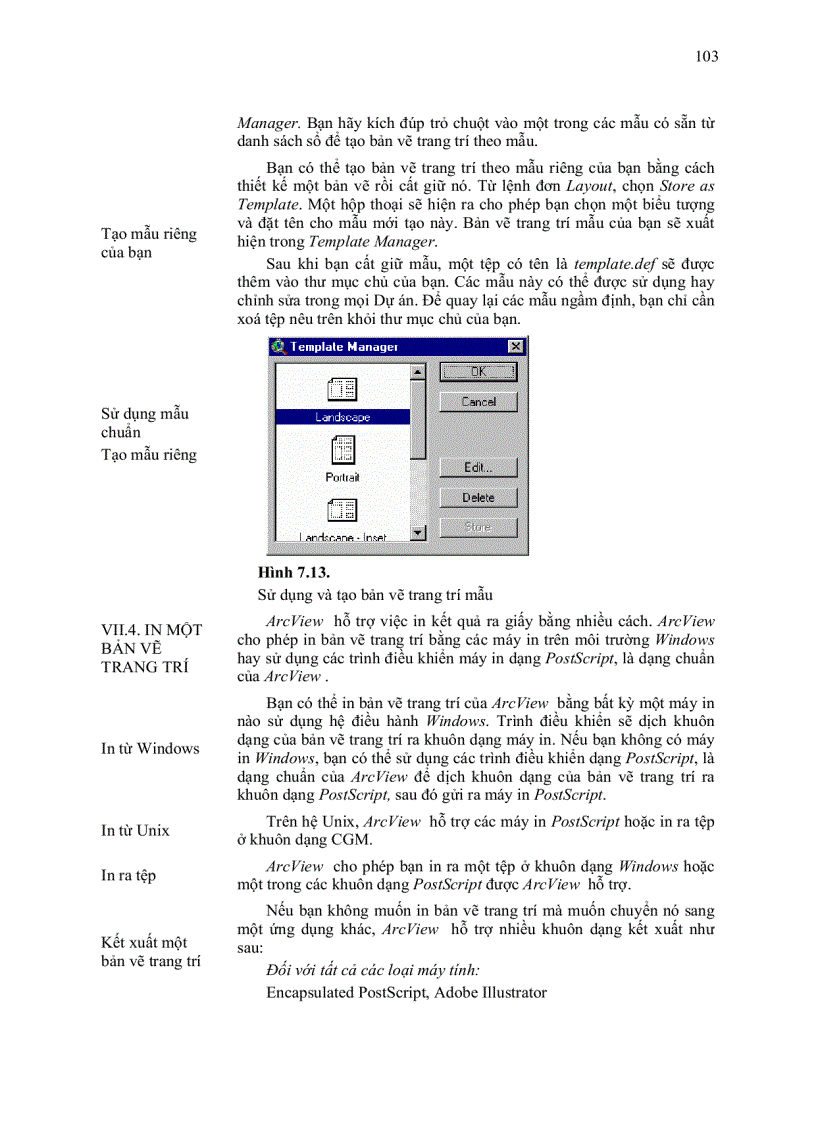 103

Manager. Bạn hãy kích đúp trỏ chuột vào một trong các mẫu có sẵn từ danh sách số để tạo bản vẽ trang trí theo mẫu.

Tạo mẫu riêng của bạn

Bạn có thể tạo bản vẽ trang trí theo mẫu riêng của bạn bằng cách thiết kế một bản vẽ rồi cất giữ nó. Từ lệnh đơn Layout, chọn Store as Template. Một hộp thoại sẽ hiện ra cho phép bạn chọn một biểu tượng và đặt tên cho mẫu mới tạo này. Bản vẽ trang trí mẫu của bạn sẽ xuất hiện trong Template Manager.

Sau khi bạn cất giữ mẫu, một tệp có tên là template.def sẽ được thêm vào thư mục chủ của bạn. Các mẫu này có thể được sử dụng hay chỉnh sửa trong mọi Dự án. Để quay lại các mẫu ngầm định, bạn chỉ cần xoá tệp nêu trên khỏi thư mục chủ của bạn.

Sử dụng mẫu chuẩn

Tạo mẫu riêng

Template Manager

Landscape

Portrait

Landscape - Inset

OK

Cancel

Edit...

Delete

Store

Hình 7.13.

Sử dụng và tạo bản vẽ trang trí mẫu

VII.4. IN MỘT BẢN VẼ TRANG TRÍ

ArcView hỗ trợ việc in kết quả ra giấy bằng nhiều cách. ArcView cho phép in bản vẽ trang trí bằng các máy in trên môi trường Windows hay sử dụng các trình điều khiển máy in dạng PostScript, là dạng chuẩn của ArcView .

In từ Windows

Bạn có thể in bản vẽ trang trí của ArcView bằng bất kỳ một máy in nào sử dụng hệ điều hành Windows. Trình điều khiển sẽ dịch khuôn dạng của bản vẽ trang trí ra khuôn dạng máy in. Nếu bạn không có máy in Windows, bạn có thể sử dụng các trình điều khiển dạng PostScript, là dạng chuẩn của ArcView để dịch khuôn dạng của bản vẽ trang trí ra khuôn dạng PostScript, sau đó gửi ra máy in PostScript.

In từ Unix

Trên hệ Unix, ArcView hỗ trợ các máy in PostScript hoặc in ra tệp ở khuôn dạng CGM.

In ra tệp

ArcView cho phép bạn in ra một tệp ở khuôn dạng Windows hoặc một trong các khuôn dạng PostScript được ArcView hỗ trợ.

Kết xuất một bản vẽ trang trí

Nếu bạn không muốn in bản vẽ trang trí mà muốn chuyển nó sang một ứng dụng khác, ArcView hỗ trợ nhiều khuôn dạng kết xuất như sau:

Đối với tất cả các loại máy tính:

Encapsulated PostScript, Adobe Illustrator