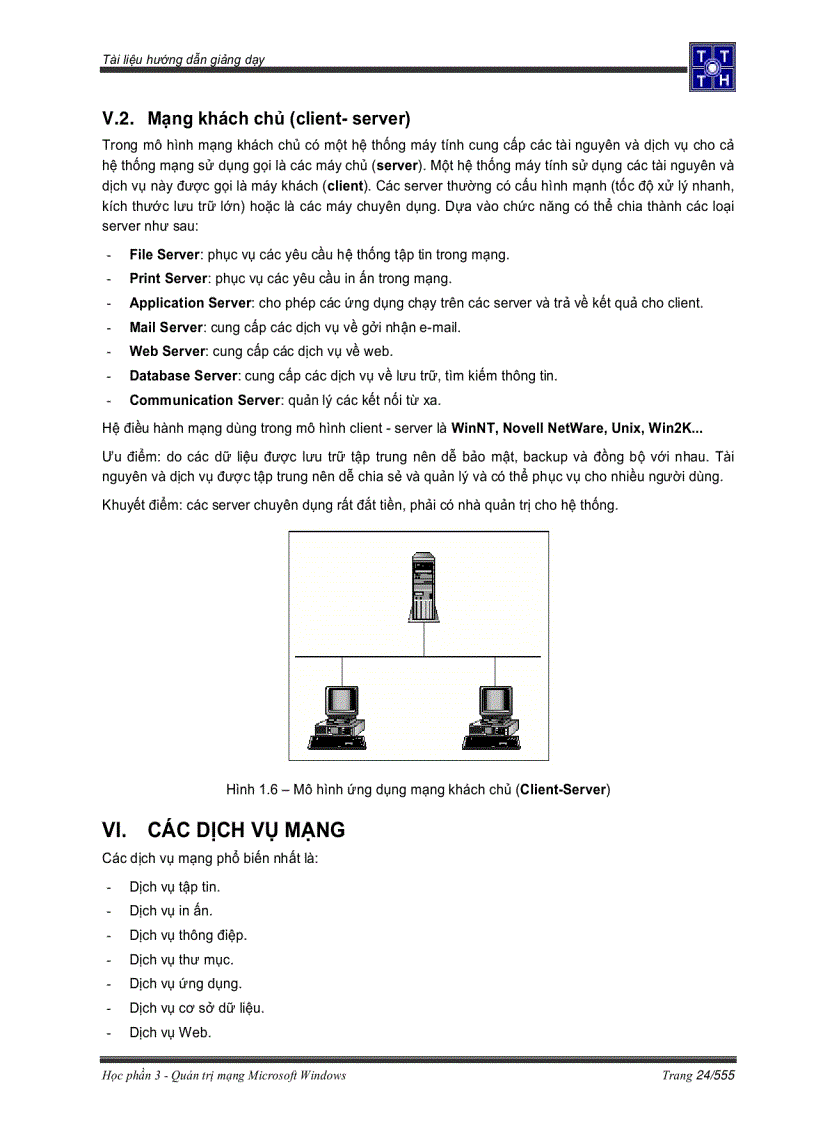 Tài liệu hướng dẫn giảng dạy

T T
T H

V.2. Mạng khách chủ (client- server)

Trong mô hình mạng khách chủ có một hệ thống máy tính cung cấp các tài nguyên và dịch vụ cho cả hệ thống mạng sử dụng gọi là các máy chủ (server). Một hệ thống máy tính sử dụng các tài nguyên và dịch vụ này được gọi là máy khách (client). Các server thường có cấu hình mạnh (tốc độ xử lý nhanh, kích thước lưu trữ lớn) hoặc là các máy chuyên dụng. Dựa vào chức năng có thể chia thành các loại server như sau:

- File Server: phục vụ các yêu cầu hệ thống tập tin trong mạng.
- Print Server: phục vụ các yêu cầu in ấn trong mạng.
- Application Server: cho phép các ứng dụng chạy trên các server và trả về kết quả cho client.
- Mail Server: cung cấp các dịch vụ về gởi nhận e-mail.
- Web Server: cung cấp các dịch vụ về web.
- Database Server: cung cấp các dịch vụ về lưu trữ, tìm kiếm thông tin.
- Communication Server: quản lý các kết nối từ xa.

Hệ điều hành mạng dùng trong mô hình client - server là WinNT, Novell NetWare, Unix, Win2K...

Ưu điểm: do các dữ liệu được lưu trữ tập trung nên dễ bảo mật, backup và đồng bộ với nhau. Tài nguyên và dịch vụ được tập trung nên dễ chia sẻ và quản lý và có thể phục vụ cho nhiều người dùng.

Khuyết điểm: các server chuyên dụng rất đắt tiền, phải có nhà quản trị cho hệ thống.

Hình 1.6 – Mô hình ứng dụng mạng khách chủ (Client-Server)

VI. CÁC DỊCH VỤ MẠNG

Các dịch vụ mạng phổ biến nhất là:

- Dịch vụ tập tin.
- Dịch vụ in ấn.
- Dịch vụ thông điệp.
- Dịch vụ thư mục.
- Dịch vụ ứng dụng.
- Dịch vụ cơ sở dữ liệu.
- Dịch vụ Web.

Học phần 3 - Quản trị mạng Microsoft Windows

Trang 24/555