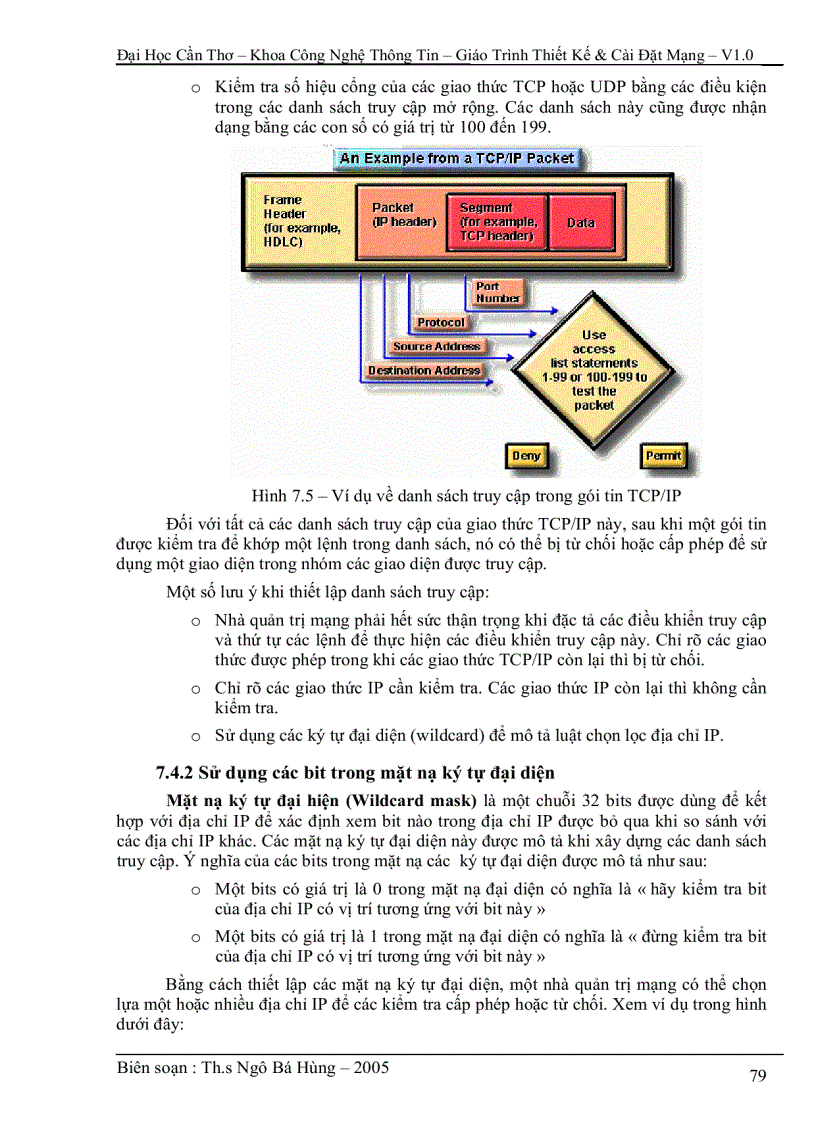 Đại Học Cần Thơ – Khoa Công Nghệ Thông Tin – Giáo Trình Thiết Kế & Cài Đặt Mạng – V1.0

o Kiểm tra số hiệu cổng của các giao thức TCP hoặc UDP bằng các điều kiện trong các danh sách truy cập mở rộng. Các danh sách này cũng được nhận dạng bằng các con số có giá trị từ 100 đến 199.

An Example from a TCP/IP Packet

Frame Header (for example, HDLC)

Packet (IP header)

Segment (for example, TCP header)

Data

Port Number

Protocol

Source Address

Destination Address

Use access list statements 1-99 or 100-199 to test the packet

Deny

Permit

Hình 7.5 – Ví dụ về danh sách truy cập trong gói tin TCP/IP

Đối với tất cả các danh sách truy cập của giao thức TCP/IP này, sau khi một gói tin được kiểm tra để khớp một lệnh trong danh sách, nó có thể bị từ chối hoặc cấp phép để sử dụng một giao diện trong nhóm các giao diện được truy cập.

Một số lưu ý khi thiết lập danh sách truy cập:

o Nhà quản trị mạng phải hết sức thận trọng khi đặc tả các điều khiển truy cập và thứ tự các lệnh để thực hiện các điều khiển truy cập này. Chỉ rõ các giao thức được phép trong khi các giao thức TCP/IP còn lại thì bị từ chối.

o Chỉ rõ các giao thức IP cần kiểm tra. Các giao thức IP còn lại thì không cần kiểm tra.

o Sử dụng các ký tự đại diện (wildcard) để mô tả luật chọn lọc địa chỉ IP.

7.4.2 Sử dụng các bit trong mặt nạ ký tự đại diện

Mặt nạ ký tự đại hiện (Wildcard mask) là một chuỗi 32 bits được dùng để kết hợp với địa chỉ IP để xác định xem bit nào trong địa chỉ IP được bỏ qua khi so sánh với các địa chỉ IP khác. Các mặt nạ ký tự đại diện này được mô tả khi xây dựng các danh sách truy cập. Ý nghĩa của các bits trong mặt nạ các ký tự đại diện được mô tả như sau:

o Một bits có giá trị là 0 trong mặt nạ đại diện có nghĩa là « hãy kiểm tra bit của địa chỉ IP có vị trí tương ứng với bit này »

o Một bits có giá trị là 1 trong mặt nạ đại diện có nghĩa là « đừng kiểm tra bit của địa chỉ IP có vị trí tương ứng với bit này »

Bằng cách thiết lập các mặt nạ ký tự đại diện, một nhà quản trị mạng có thể chọn lựa một hoặc nhiều địa chỉ IP để các kiểm tra cấp phép hoặc từ chối. Xem ví dụ trong hình dưới đây:

Biên soạn : Th.s Ngô Bá Hùng – 2005

79