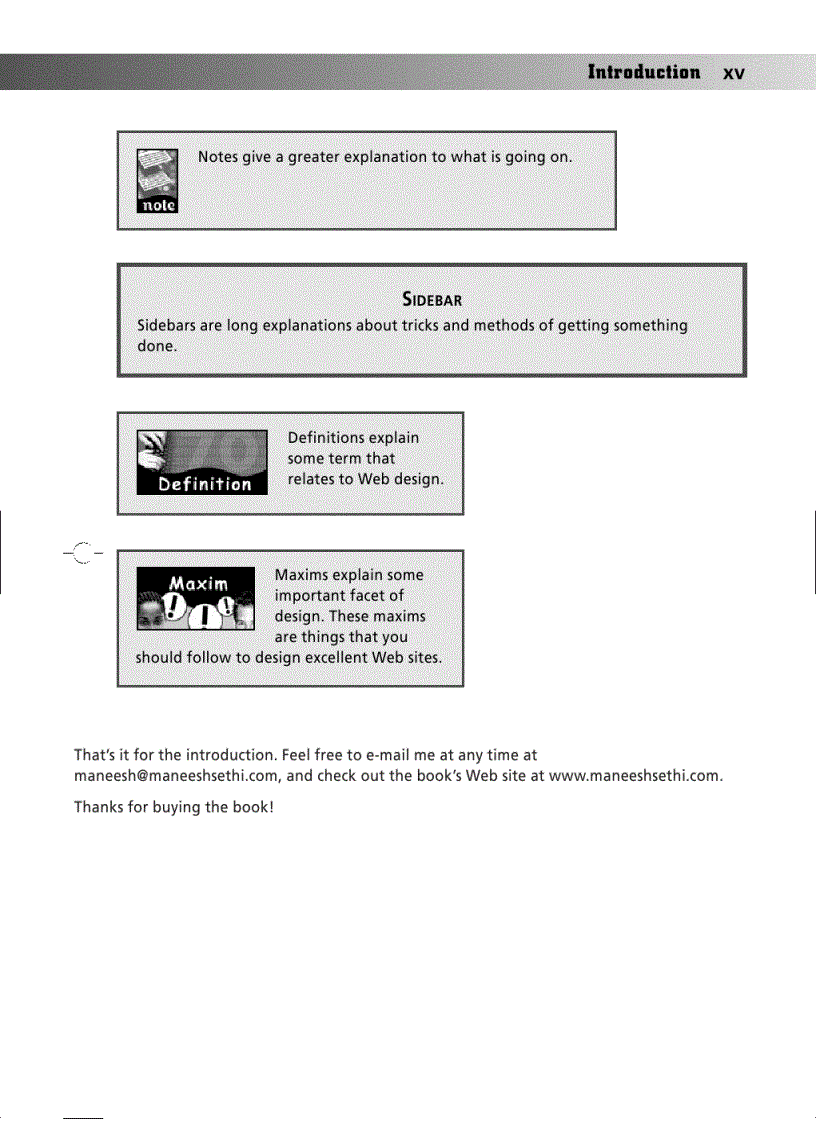 Introduction xv

note

Notes give a greater explanation to what is going on.

SIDEBAR

Sidebars are long explanations about tricks and methods of getting something done.

Definition

Definitions explain some term that relates to Web design.

Maxim

Maxims explain some important facet of design. These maxims are things that you should follow to design excellent Web sites.

That's it for the introduction. Feel free to e-mail me at any time at maneesh@maneeshsethi.com, and check out the book's Web site at www.maneeshsethi.com.

Thanks for buying the book!