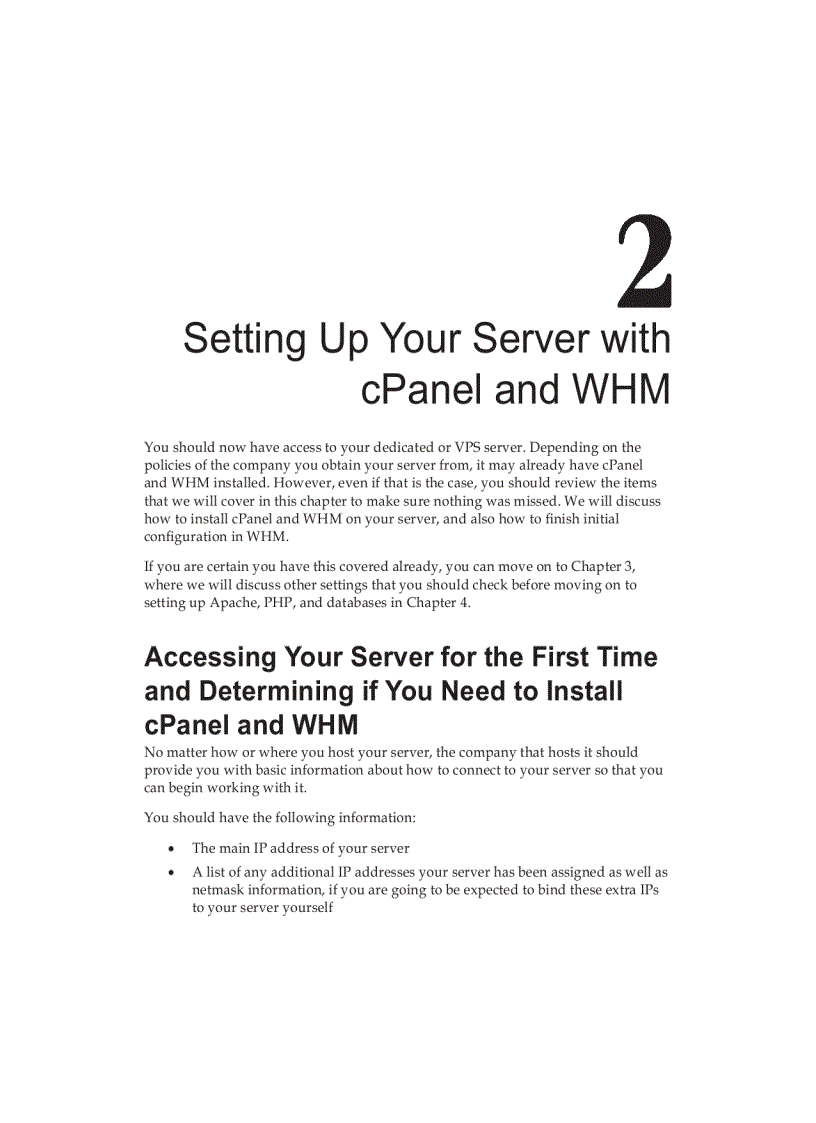 2

Setting Up Your Server with cPanel and WHM

You should now have access to your dedicated or VPS server. Depending on the policies of the company you obtain your server from, it may already have cPanel and WHM installed. However, even if that is the case, you should review the items that we will cover in this chapter to make sure nothing was missed. We will discuss how to install cPanel and WHM on your server, and also how to finish initial configuration in WHM.

If you are certain you have this covered already, you can move on to Chapter 3, where we will discuss other settings that you should check before moving on to setting up Apache, PHP, and databases in Chapter 4.

Accessing Your Server for the First Time and Determining if You Need to Install cPanel and WHM

No matter how or where you host your server, the company that hosts it should provide you with basic information about how to connect to your server so that you can begin working with it.

You should have the following information:

• The main IP address of your server
• A list of any additional IP addresses your server has been assigned as well as netmask information, if you are going to be expected to bind these extra IPs to your server yourself