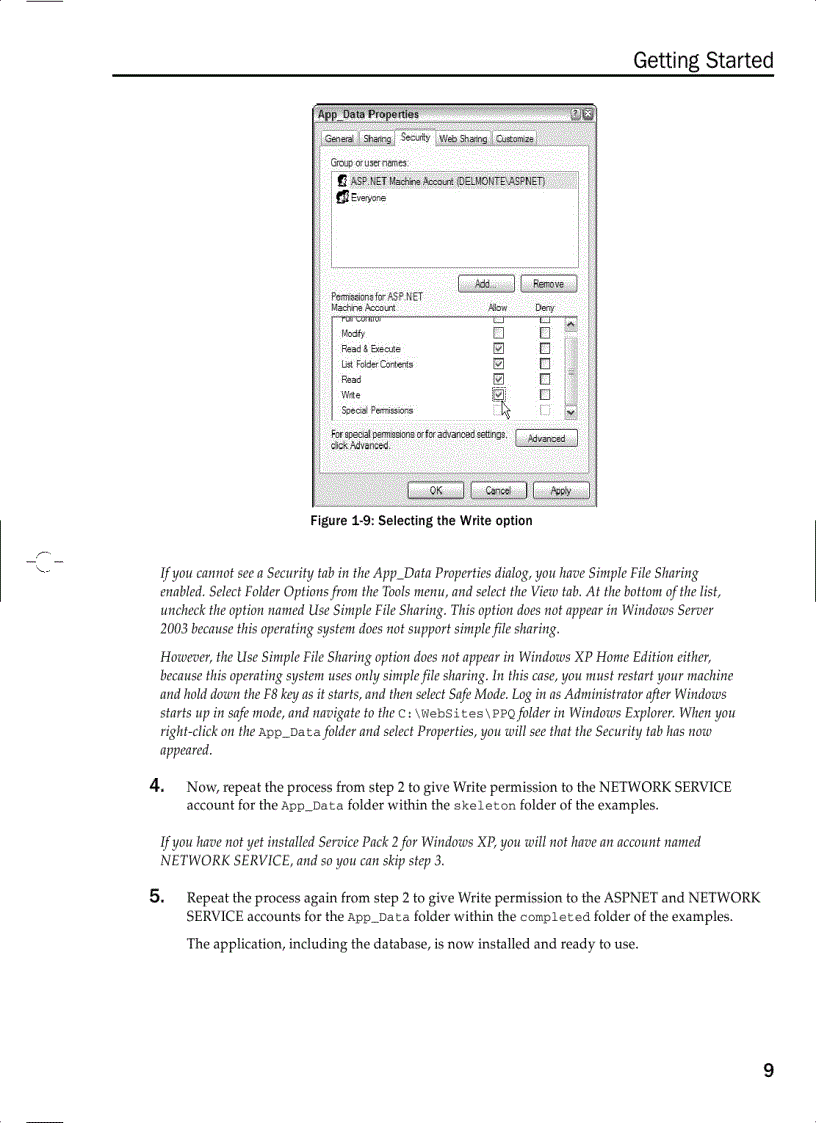 Getting Started

App_Data Properties

General Sharing Security Web Sharing Customize

Group or user names:

ASP.NET Machine Account (DELMONTE\ASPNET)

Everyone

Add... Remove

Permissions for ASP.NET Machine Account Allow Deny

Full Control

Modify

Read & Execute

List Folder Contents

Read

Write

Special Permissions

For special permissions or for advanced settings, click Advanced.

Advanced

OK Cancel Apply

Figure 1-9: Selecting the Write option

If you cannot see a Security tab in the App_Data Properties dialog, you have Simple File Sharing enabled. Select Folder Options from the Tools menu, and select the View tab. At the bottom of the list, uncheck the option named Use Simple File Sharing. This option does not appear in Windows Server 2003 because this operating system does not support simple file sharing.

However, the Use Simple File Sharing option does not appear in Windows XP Home Edition either, because this operating system uses only simple file sharing. In this case, you must restart your machine and hold down the F8 key as it starts, and then select Safe Mode. Log in as Administrator after Windows starts up in safe mode, and navigate to the C:\WebSites\PPQ folder in Windows Explorer. When you right-click on the App_Data folder and select Properties, you will see that the Security tab has now appeared.

4. Now, repeat the process from step 2 to give Write permission to the NETWORK SERVICE account for the App_Data folder within the skeleton folder of the examples.

If you have not yet installed Service Pack 2 for Windows XP, you will not have an account named NETWORK SERVICE, and so you can skip step 3.

5. Repeat the process again from step 2 to give Write permission to the ASPNET and NETWORK SERVICE accounts for the App_Data folder within the completed folder of the examples.

The application, including the database, is now installed and ready to use.

9