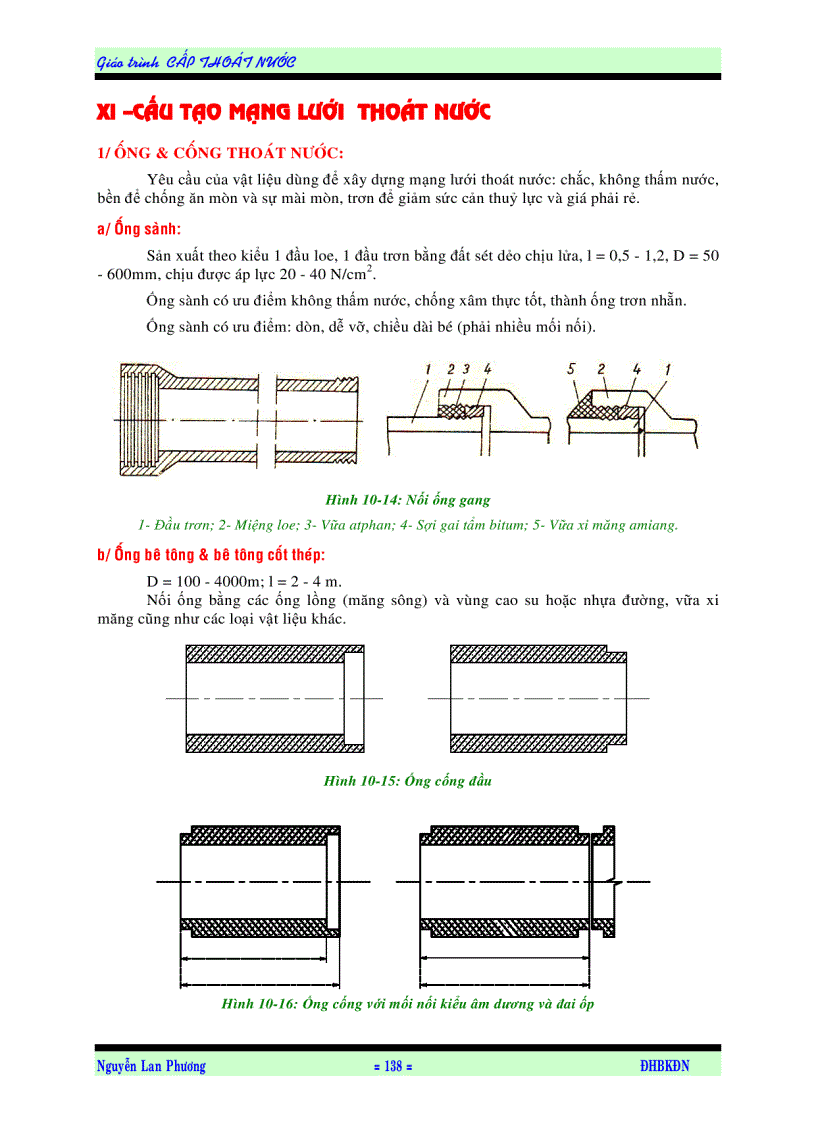 Giáo trình CẤP THOÁT NƯỚC

XI –CẤU TẠO MẠNG LƯỚI THOÁT NƯỚC

1/ ỐNG & CỐNG THOÁT NƯỚC:

Yêu cầu của vật liệu dùng để xây dựng mạng lưới thoát nước: chắc, không thấm nước, bền để chống ăn mòn và sự mài mòn, trơn để giảm sức cản thuỷ lực và giá phải rẻ.

a/ Ống sành:

Sản xuất theo kiểu 1 đầu loe, 1 đầu trơn bằng đất sét dẻo chịu lửa, l = 0,5 - 1,2, D = 50 - 600mm, chịu được áp lực 20 - 40 N/cm$^2$.

Ống sành có ưu điểm không thấm nước, chống xâm thực tốt, thành ống trơn nhẵn.

Ống sành có ưu điểm: dòn, dễ vỡ, chiều dài bé (phải nhiều mối nối).

1 2 3 4 5 2 4 1

Hình 10-14: Nối ống gang

1- Đầu trơn; 2- Miệng loe; 3- Vữa atphan; 4- Sợi gai tẩm bitum; 5- Vữa xi măng amiang.

b/ Ống bê tông & bê tông cốt thép:

D = 100 - 4000m; l = 2 - 4 m.

Nối ống bằng các ống lồng (măng sông) và vùng cao su hoặc nhựa đường, vữa xi măng cũng như các loại vật liệu khác.

Hình 10-15: Ống cống đầu

Hình 10-16: Ống cống với mối nối kiểu âm dương và đai ốp

Nguyễn Lan Phương = 138 = ĐHBKĐN