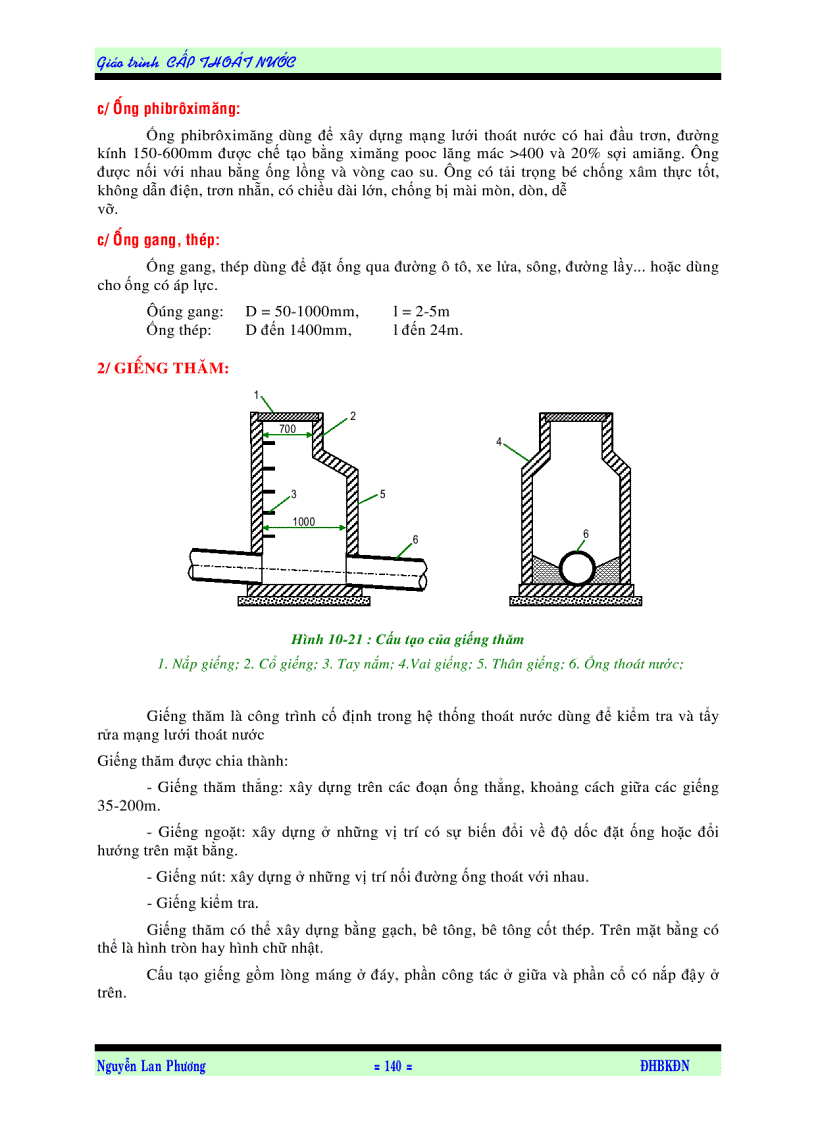 Giáo trình CẤP THOÁT NƯỚC

c/ Ống phibrôximăng:

Ống phibrôximăng dùng để xây dựng mạng lưới thoát nước có hai đầu trơn, đường kính 150-600mm được chế tạo bằng ximăng pooc lăng mác >400 và 20% sợi amiăng. Ống được nối với nhau bằng ống lồng và vòng cao su. Ống có tải trọng bé chống xâm thực tốt, không dẫn điện, trơn nhẵn, có chiều dài lớn, chống bị mài mòn, dòn, dễ vỡ.

c/ Ống gang, thép:

Ống gang, thép dùng để đặt ống qua đường ô tô, xe lửa, sông, đường lầy... hoặc dùng cho ống có áp lực.

Ôúng gang: D = 50-1000mm, l = 2-5m
Ống thép: D đến 1400mm, l đến 24m.

2/ GIẾNG THĂM:

1
2
700
3
5
1000
6
4
6

Hình 10-21 : Cấu tạo của giếng thăm
1. Nắp giếng; 2. Cổ giếng; 3. Tay nắm; 4.Vai giếng; 5. Thân giếng; 6. Ống thoát nước;

Giếng thăm là công trình cố định trong hệ thống thoát nước dùng để kiểm tra và tẩy rửa mạng lưới thoát nước

Giếng thăm được chia thành:

- Giếng thăm thẳng: xây dựng trên các đoạn ống thẳng, khoảng cách giữa các giếng 35-200m.

- Giếng ngoặt: xây dựng ở những vị trí có sự biến đổi về độ dốc đặt ống hoặc đổi hướng trên mặt bằng.

- Giếng nút: xây dựng ở những vị trí nối đường ống thoát với nhau.

- Giếng kiểm tra.

Giếng thăm có thể xây dựng bằng gạch, bê tông, bê tông cốt thép. Trên mặt bằng có thể là hình tròn hay hình chữ nhật.

Cấu tạo giếng gồm lòng máng ở đáy, phần công tác ở giữa và phần cổ có nắp đậy ở trên.

Nguyễn Lan Phương = 140 = ĐHBKĐN