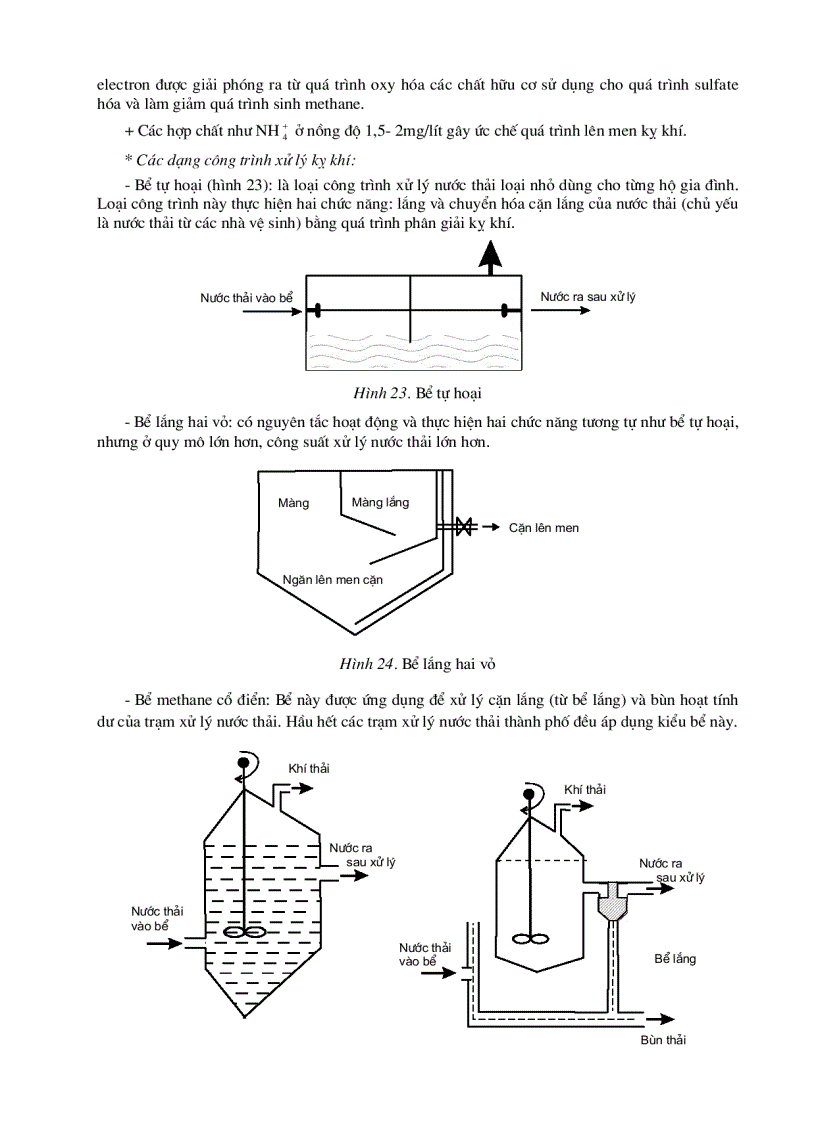 electron được giải phóng ra từ quá trình oxy hóa các chất hữu cơ sử dụng cho quá trình sulfate hóa và làm giảm quá trình sinh methane.

+ Các hợp chất như $NH_4^+$ ở nồng độ 1,5- 2mg/lít gây ức chế quá trình lên men kỵ khí.

* Các dạng công trình xử lý kỵ khí:

- Bể tự hoại (hình 23): là loại công trình xử lý nước thải loại nhỏ dùng cho từng hộ gia đình. Loại công trình này thực hiện hai chức năng: lắng và chuyển hóa cặn lắng của nước thải (chủ yếu là nước thải từ các nhà vệ sinh) bằng quá trình phân giải kỵ khí.

Nước thải vào bể

Nước ra sau xử lý

Hình 23. Bể tự hoại

- Bể lắng hai vỏ: có nguyên tắc hoạt động và thực hiện hai chức năng tương tự như bể tự hoại, nhưng ở quy mô lớn hơn, công suất xử lý nước thải lớn hơn.

Màng

Màng lắng

Cặn lên men

Ngăn lên men cặn

Hình 24. Bể lắng hai vỏ

- Bể methane cổ điển: Bể này được ứng dụng để xử lý cặn lắng (từ bể lắng) và bùn hoạt tính dư của trạm xử lý nước thải. Hầu hết các trạm xử lý nước thải thành phố đều áp dụng kiểu bể này.

Khí thải

Nước ra sau xử lý

Nước thải vào bể

Khí thải

Nước ra sau xử lý

Nước thải vào bể

Bể lắng

Bùn thải