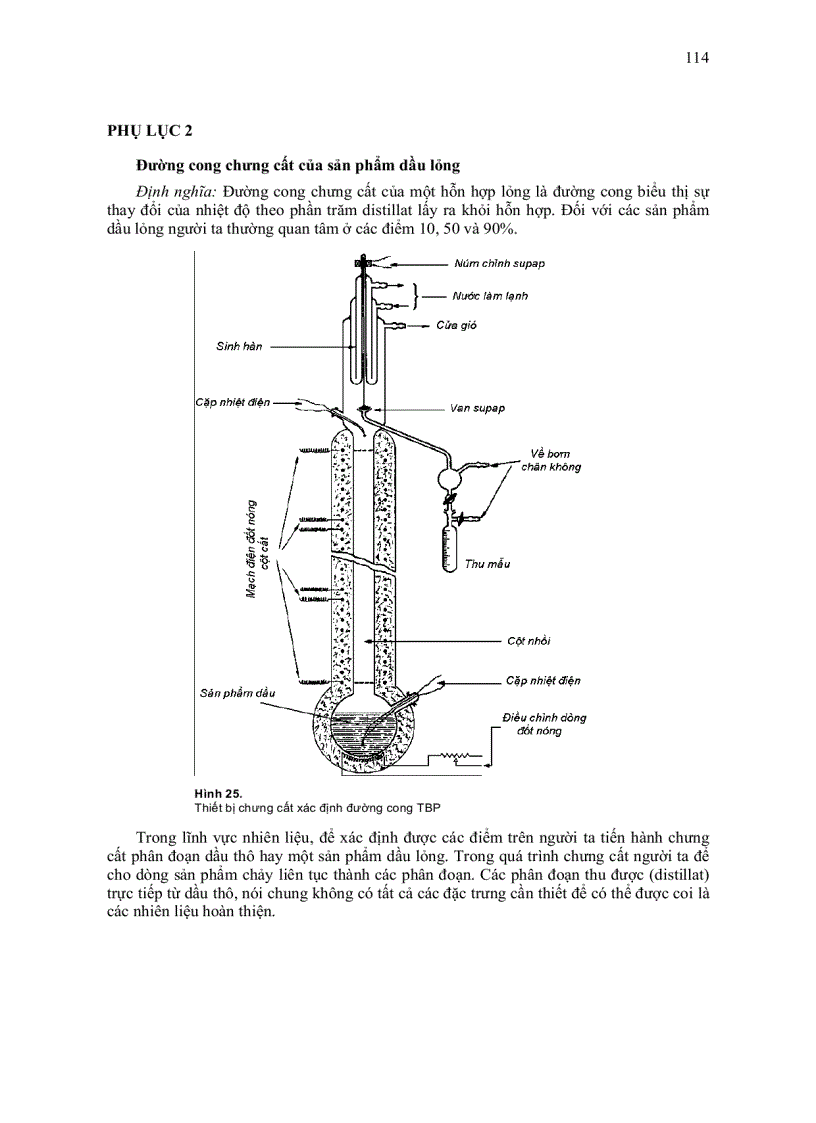 114

PHỤ LỤC 2

Đường cong chưng cất của sản phẩm dầu lỏng

Định nghĩa: Đường cong chưng cất của một hỗn hợp lỏng là đường cong biểu thị sự thay đổi của nhiệt độ theo phần trăm distillat lấy ra khỏi hỗn hợp. Đối với các sản phẩm dầu lỏng người ta thường quan tâm ở các điểm 10, 50 và 90%.

Núm chỉnh supap
Nước làm lạnh
Cửa gió
Sinh hàn
Cặp nhiệt điện
Van supap
Về bơm chân không
Mạch điện đốt nóng cột cất
Thu mẫu
Cột nhồi
Cặp nhiệt điện
Sản phẩm dầu
Điều chỉnh dòng đốt nóng

Hình 25.
Thiết bị chưng cất xác định đường cong TBP

Trong lĩnh vực nhiên liệu, để xác định được các điểm trên người ta tiến hành chưng cất phân đoạn dầu thô hay một sản phẩm dầu lỏng. Trong quá trình chưng cất người ta để cho dòng sản phẩm chảy liên tục thành các phân đoạn. Các phân đoạn thu được (distillat) trực tiếp từ dầu thô, nói chung không có tất cả các đặc trưng cần thiết để có thể được coi là các nhiên liệu hoàn thiện.