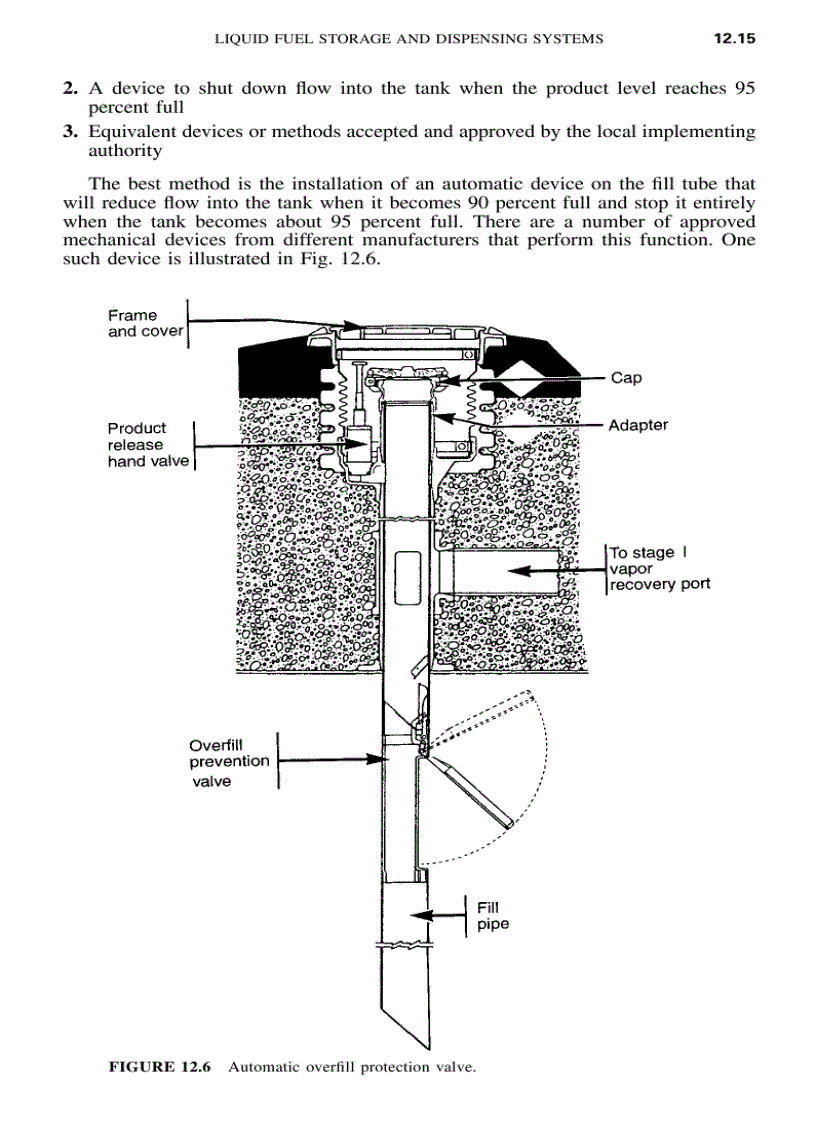 LIQUID FUEL STORAGE AND DISPENSING SYSTEMS 12.15

2. A device to shut down flow into the tank when the product level reaches 95 percent full

3. Equivalent devices or methods accepted and approved by the local implementing authority

The best method is the installation of an automatic device on the fill tube that will reduce flow into the tank when it becomes 90 percent full and stop it entirely when the tank becomes about 95 percent full. There are a number of approved mechanical devices from different manufacturers that perform this function. One such device is illustrated in Fig. 12.6.

Frame and cover

Cap

Product release hand valve

Adapter

To stage I vapor recovery port

Overfill prevention valve

Fill pipe

FIGURE 12.6 Automatic overfill protection valve.