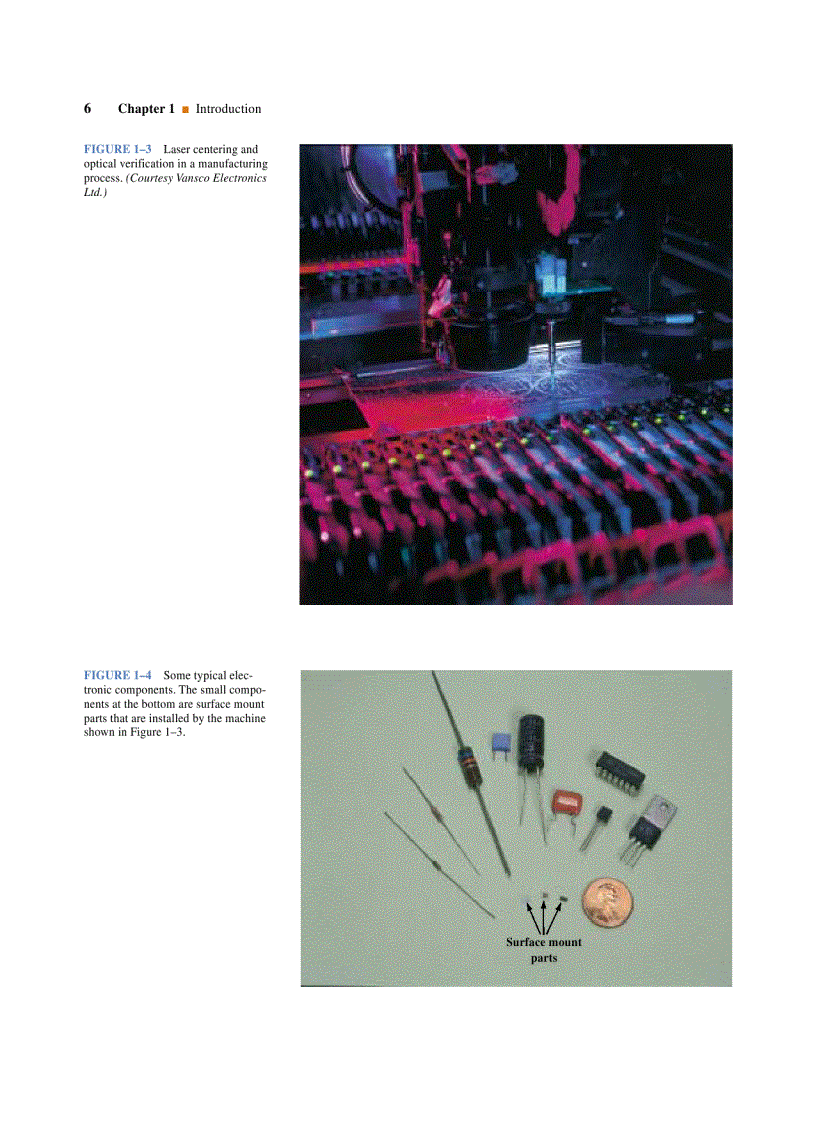 6 Chapter 1 ■ Introduction

FIGURE 1–3 Laser centering and optical verification in a manufacturing process. (Courtesy Vansco Electronics Ltd.)

FIGURE 1–4 Some typical electronic components. The small components at the bottom are surface mount parts that are installed by the machine shown in Figure 1–3.

Surface mount parts