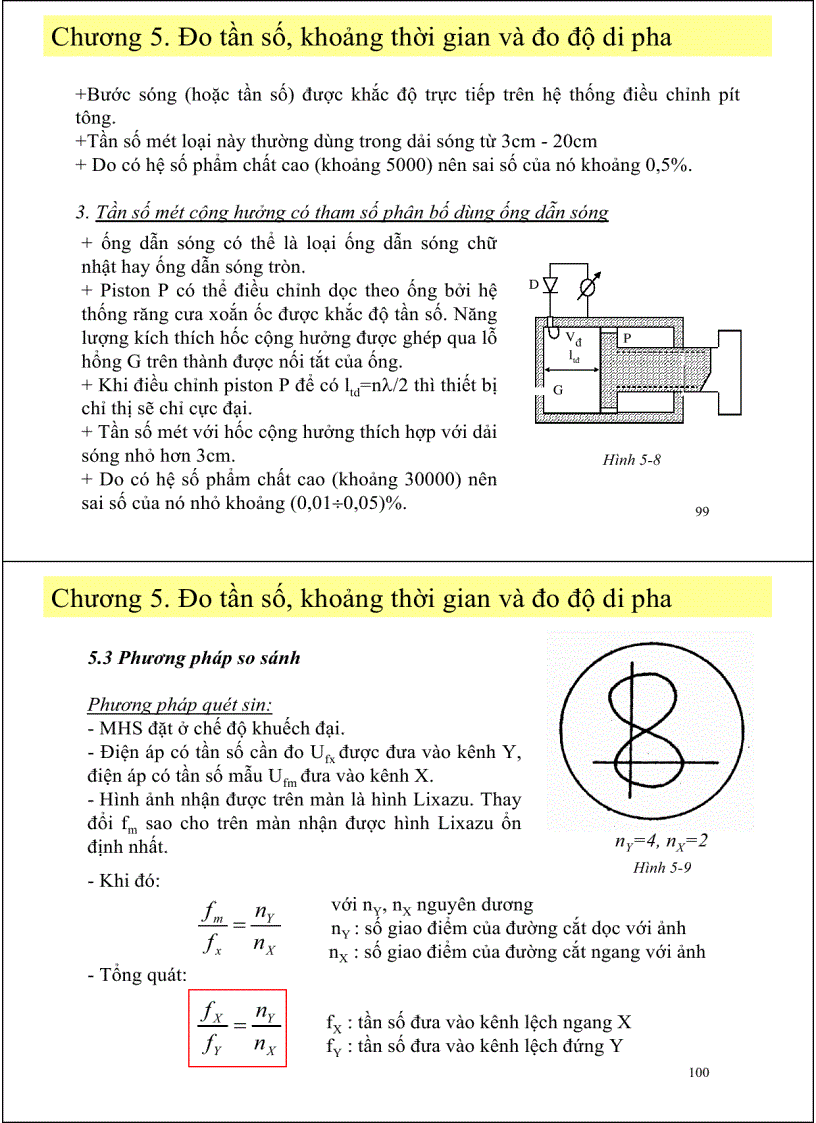 Chương 5. Đo tần số, khoảng thời gian và đo độ di pha

+Bước sóng (hoặc tần số) được khắc độ trực tiếp trên hệ thống điều chỉnh pít tông.
+Tần số mét loại này thường dùng trong dải sóng từ 3cm - 20cm
+ Do có hệ số phẩm chất cao (khoảng 5000) nên sai số của nó khoảng 0,5%.

3. Tần số mét cộng hưởng có tham số phân bố dùng ống dẫn sóng

+ ống dẫn sóng có thể là loại ống dẫn sóng chữ nhật hay ống dẫn sóng tròn.
+ Piston P có thể điều chỉnh dọc theo ống bởi hệ thống răng cưa xoắn ốc được khắc độ tần số. Năng lượng kích thích hốc cộng hưởng được ghép qua lỗ hổng G trên thành được nối tắt của ống.
+ Khi điều chỉnh piston P để có $l_{td}$=nλ/2 thì thiết bị chỉ thị sẽ chỉ cực đại.
+ Tần số mét với hốc cộng hưởng thích hợp với dải sóng nhỏ hơn 3cm.
+ Do có hệ số phẩm chất cao (khoảng 30000) nên sai số của nó nhỏ khoảng (0,01÷0,05)%.

D
$V_đ$
$l_{td}$
P
G

Hình 5-8

99

Chương 5. Đo tần số, khoảng thời gian và đo độ di pha

5.3 Phương pháp so sánh

Phương pháp quét sin:
- MHS đặt ở chế độ khuếch đại.
- Điện áp có tần số cần đo $U_{fx}$ được đưa vào kênh Y, điện áp có tần số mẫu $U_{fm}$ đưa vào kênh X.
- Hình ảnh nhận được trên màn là hình Lixazu. Thay đổi $f_m$ sao cho trên màn nhận được hình Lixazu ổn định nhất.

$n_Y$=4, $n_X$=2
Hình 5-9

- Khi đó:

$\frac{f_m}{f_x} = \frac{n_Y}{n_X}$

với $n_Y$, $n_X$ nguyên dương
$n_Y$ : số giao điểm của đường cắt dọc với ảnh
$n_X$ : số giao điểm của đường cắt ngang với ảnh

- Tổng quát:

$\frac{f_X}{f_Y} = \frac{n_Y}{n_X}$

$f_X$ : tần số đưa vào kênh lệch ngang X
$f_Y$ : tần số đưa vào kênh lệch đứng Y

100