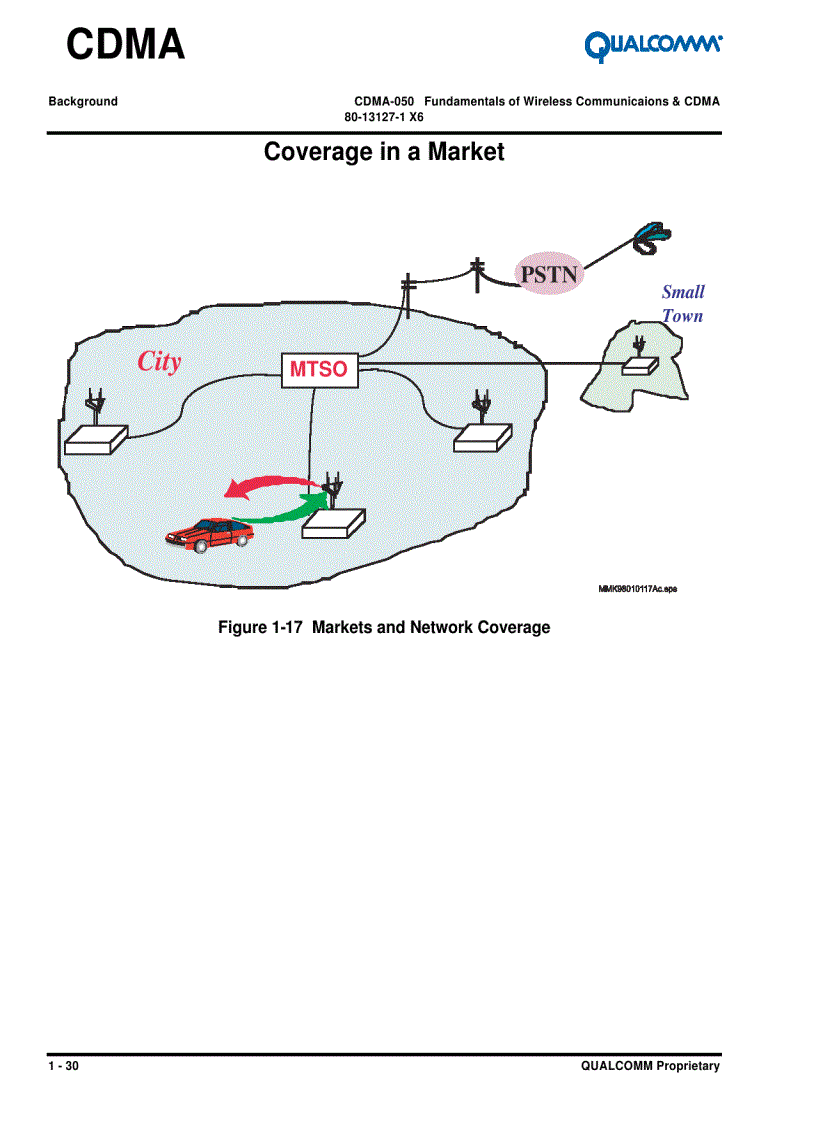 CDMA

QUALCOMM

Background

CDMA-050 Fundamentals of Wireless Communicaions & CDMA
80-13127-1 X6

Coverage in a Market

PSTN

Small Town

City

MTSO

MMK98010117Ac.eps

Figure 1-17 Markets and Network Coverage

1 - 30

QUALCOMM Proprietary