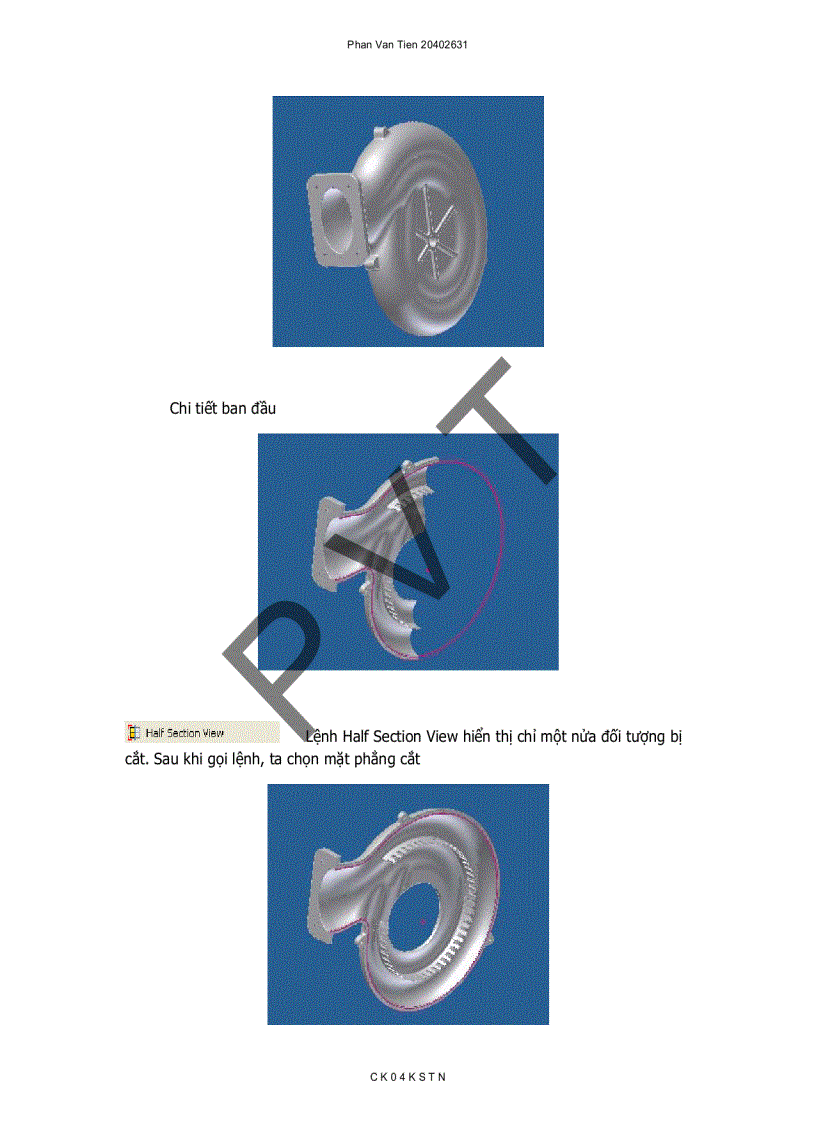 Phan Van Tien 20402631

Chi tiết ban đầu

PVT

Half Section View Lệnh Half Section View hiển thị chỉ một nửa đối tượng bị cắt. Sau khi gọi lệnh, ta chọn mặt phẳng cắt

C K 0 4 K S T N