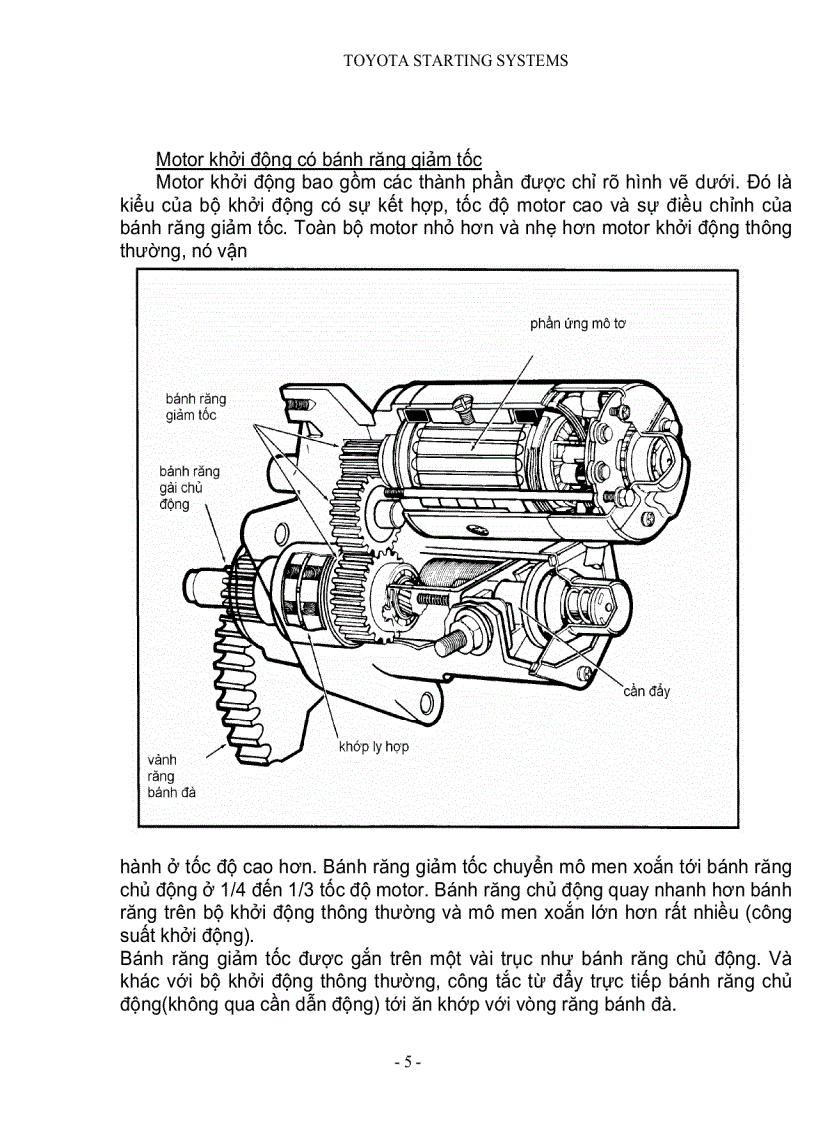 TOYOTA STARTING SYSTEMS

Motor khởi động có bánh răng giảm tốc

Motor khởi động bao gồm các thành phần được chỉ rõ hình vẽ dưới. Đó là kiểu của bộ khởi động có sự kết hợp, tốc độ motor cao và sự điều chỉnh của bánh răng giảm tốc. Toàn bộ motor nhỏ hơn và nhẹ hơn motor khởi động thông thường, nó vận

phần ứng mô tơ

bánh răng giảm tốc

bánh răng gài chủ động

cần đẩy

khớp ly hợp

vành răng bánh đà

hành ở tốc độ cao hơn. Bánh răng giảm tốc chuyển mô men xoắn tới bánh răng chủ động ở 1/4 đến 1/3 tốc độ motor. Bánh răng chủ động quay nhanh hơn bánh răng trên bộ khởi động thông thường và mô men xoắn lớn hơn rất nhiều (công suất khởi động).

Bánh răng giảm tốc được gắn trên một vài trục như bánh răng chủ động. Và khác với bộ khởi động thông thường, công tắc từ đẩy trực tiếp bánh răng chủ động(không qua cần dẫn động) tới ăn khớp với vòng răng bánh đà.

- 5 -