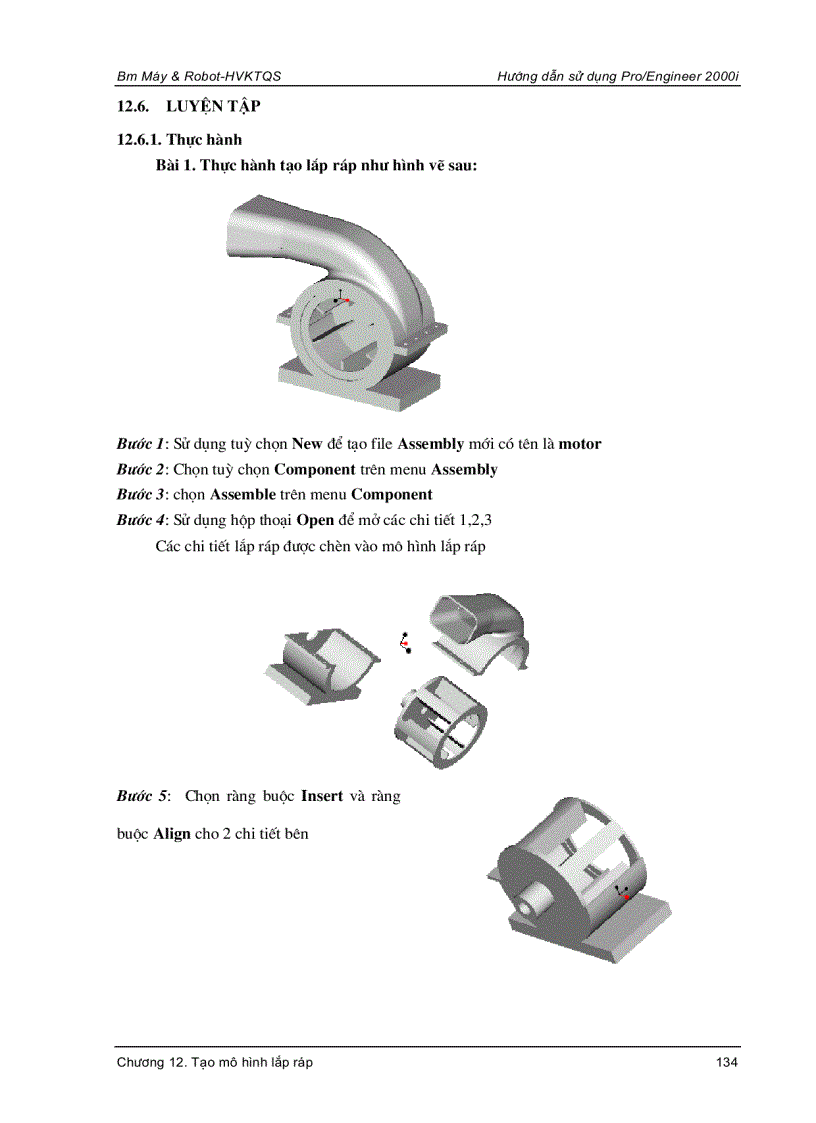 Bm Máy & Robot-HVKTQS Hướng dẫn sử dụng Pro/Engineer 2000i

12.6. LUYỆN TẬP

12.6.1. Thực hành

Bài 1. Thực hành tạo lắp ráp như hình vẽ sau:

Bước 1: Sử dụng tuỳ chọn New để tạo file Assembly mới có tên là motor

Bước 2: Chọn tuỳ chọn Component trên menu Assembly

Bước 3: chọn Assemble trên menu Component

Bước 4: Sử dụng hộp thoại Open để mở các chi tiết 1,2,3

Các chi tiết lắp ráp được chèn vào mô hình lắp ráp

Bước 5: Chọn ràng buộc Insert và ràng buộc Align cho 2 chi tiết bên

Chương 12. Tạo mô hình lắp ráp 134